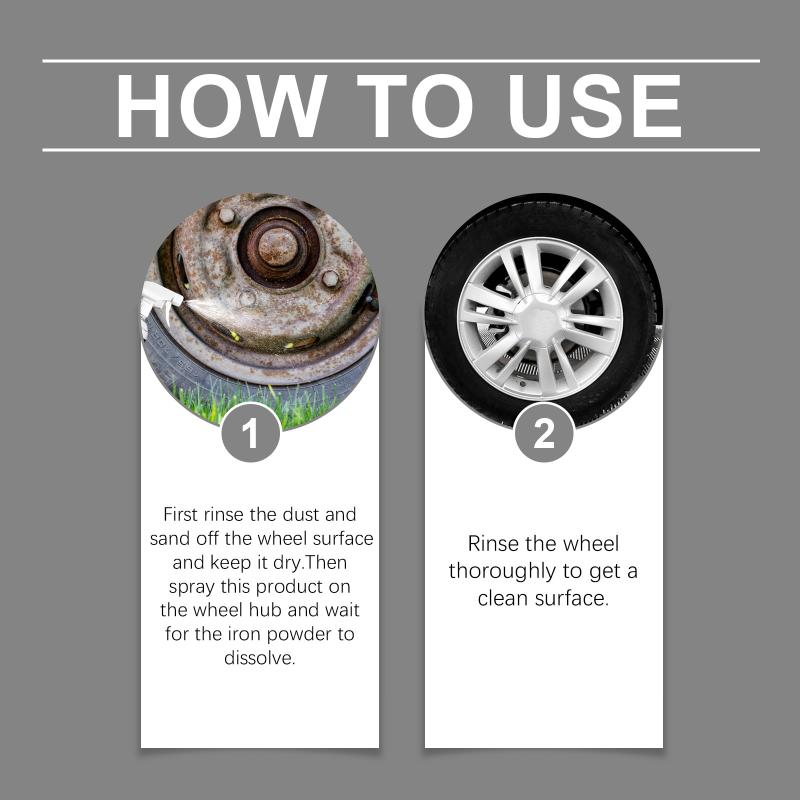 HOW TO USE

1

First rinse the dust and sand off the wheel surface and keep it dry.Then spray this product on the wheel hub and wait for the iron powder to dissolve.

2

Rinse the wheel thoroughly to get a clean surface.