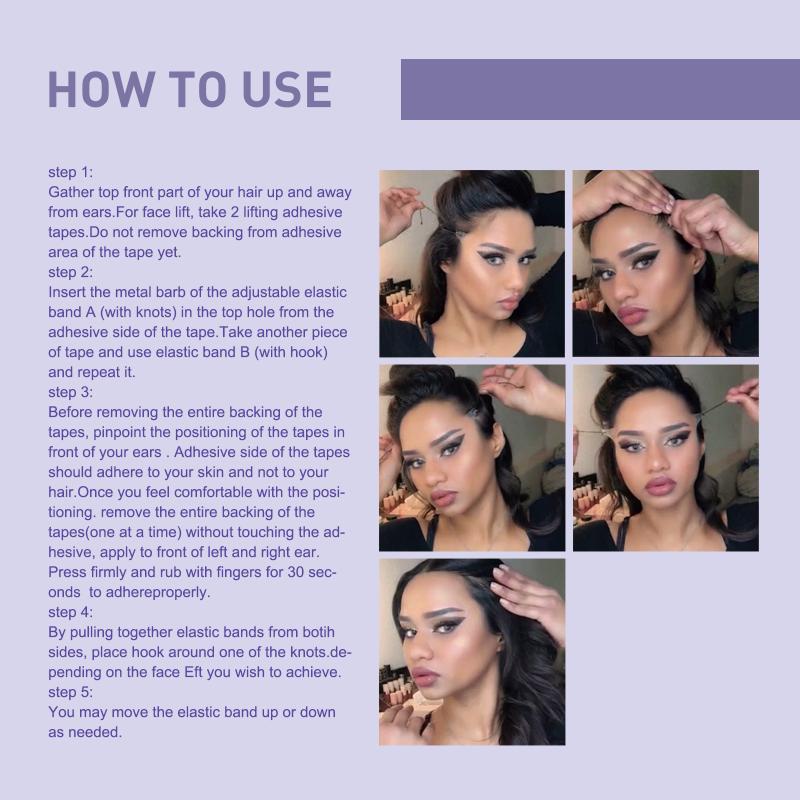 HOW TO USE

step 1:
Gather top front part of your hair up and away from ears.For face lift, take 2 lifting adhesive tapes.Do not remove backing from adhesive area of the tape yet.
step 2:
Insert the metal barb of the adjustable elastic band A (with knots) in the top hole from the adhesive side of the tape.Take another piece of tape and use elastic band B (with hook) and repeat it.
step 3:
Before removing the entire backing of the tapes, pinpoint the positioning of the tapes in front of your ears . Adhesive side of the tapes should adhere to your skin and not to your hair.Once you feel comfortable with the positioning. remove the entire backing of the tapes(one at a time) without touching the adhesive, apply to front of left and right ear. Press firmly and rub with fingers for 30 seconds to adhereproperly.
step 4:
By pulling together elastic bands from botih sides, place hook around one of the knots.depending on the face Eft you wish to achieve.
step 5:
You may move the elastic band up or down as needed.