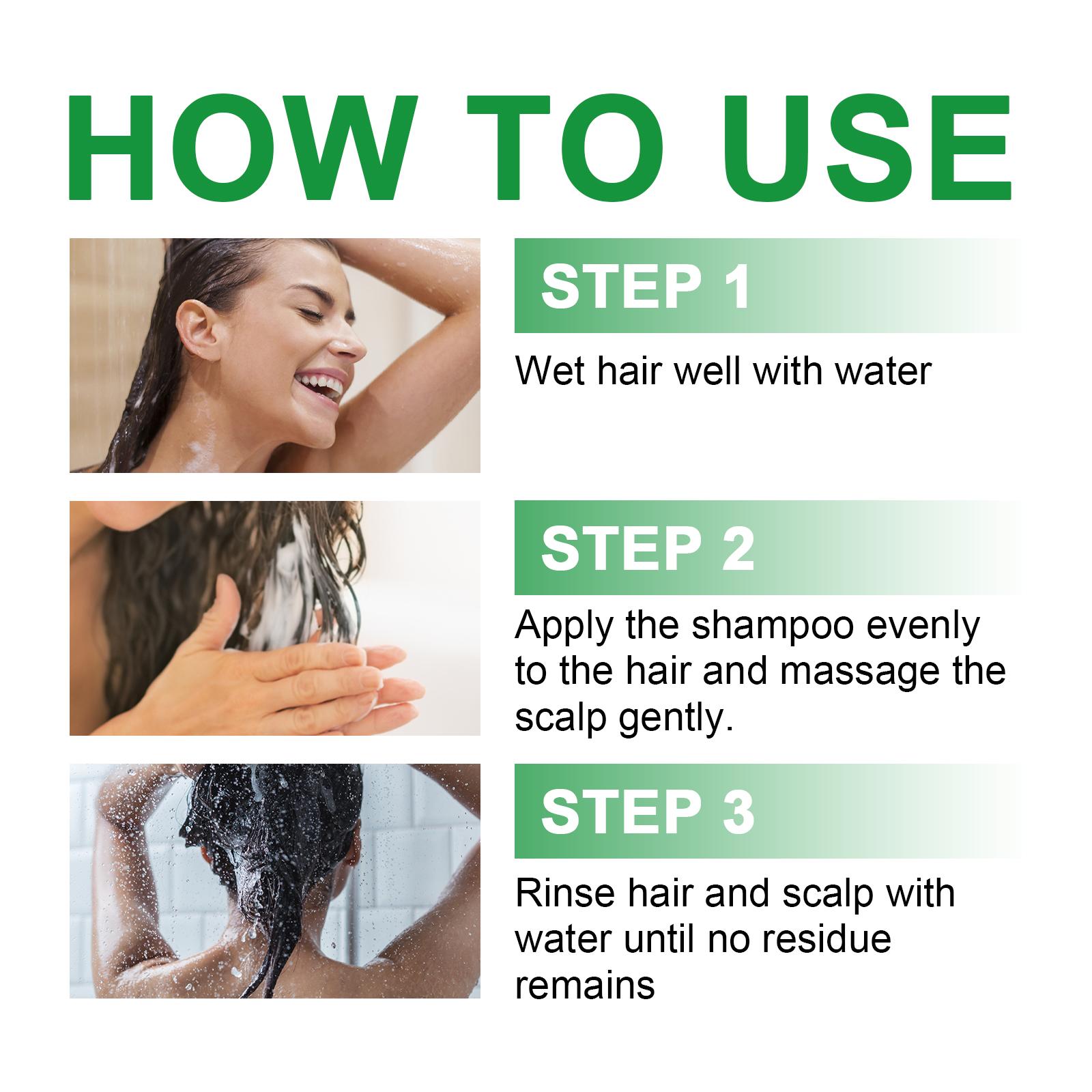 HOW TO USE

STEP 1

Wet hair well with water

STEP 2

Apply the shampoo evenly to the hair and massage the scalp gently.

STEP 3

Rinse hair and scalp with water until no residue remains