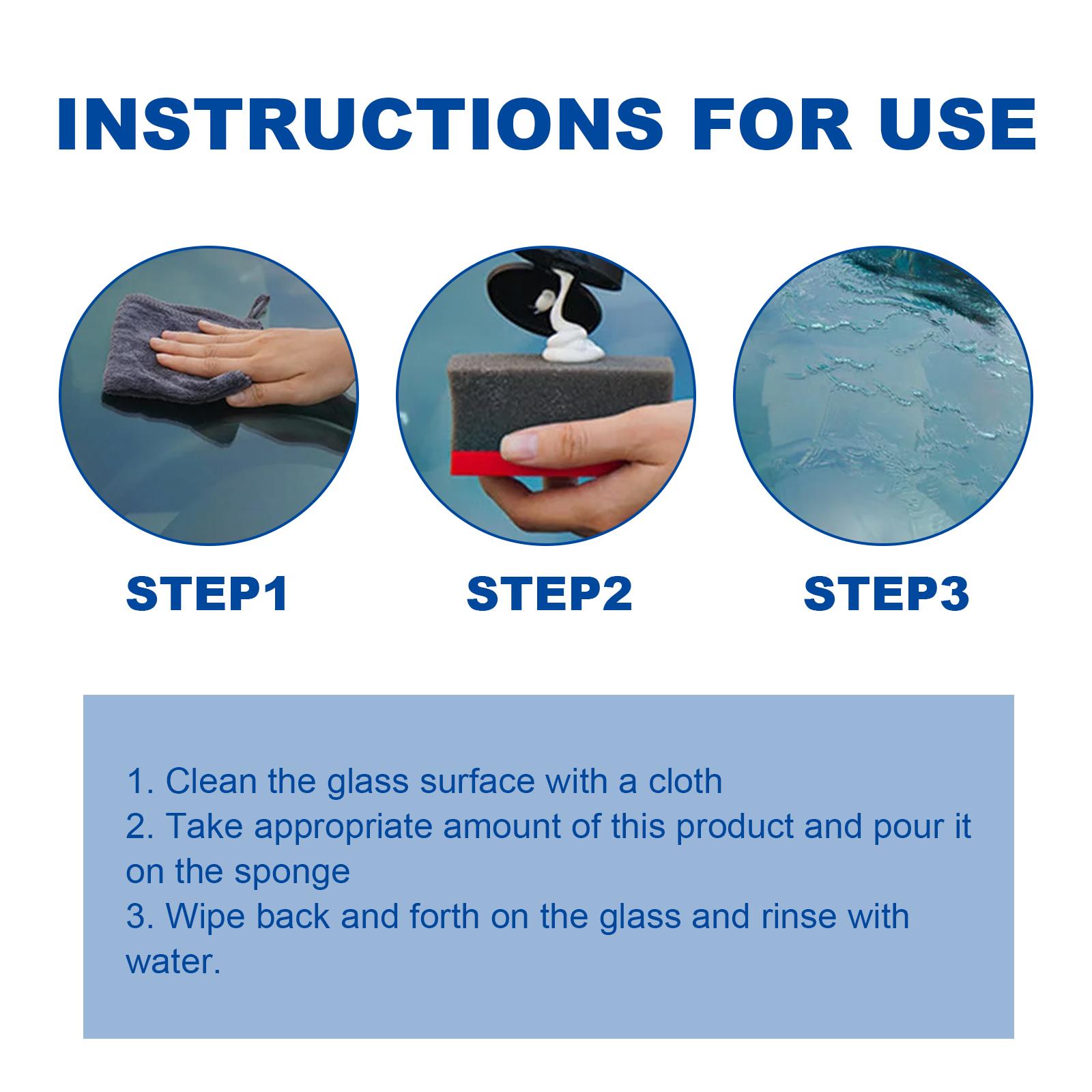 INSTRUCTIONS FOR USE

STEP1

STEP2

STEP3

1. Clean the glass surface with a cloth
2. Take appropriate amount of this product and pour it on the sponge
3. Wipe back and forth on the glass and rinse with water.