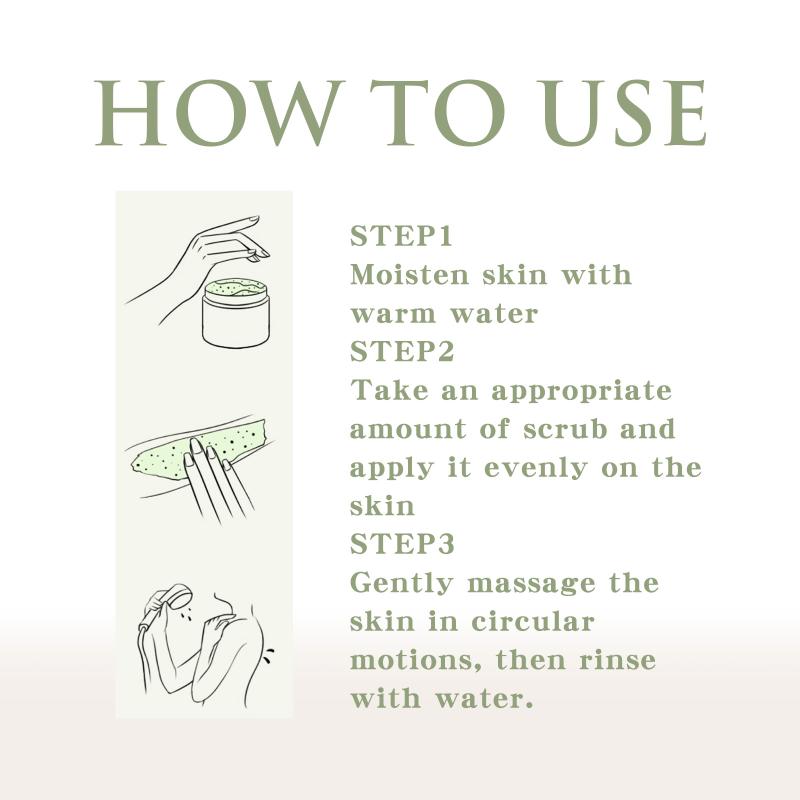 HOW TO USE

STEP1
Moisten skin with warm water
STEP2
Take an appropriate amount of scrub and apply it evenly on the skin
STEP3
Gently massage the skin in circular motions, then rinse with water.