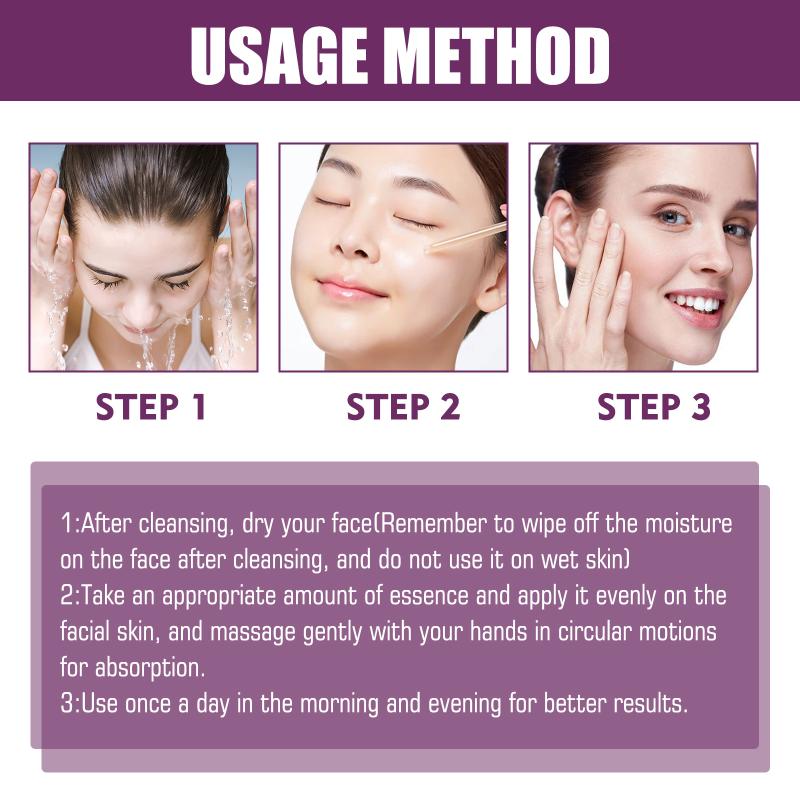 USAGE METHOD

STEP 1

STEP 2

STEP 3

1:After cleansing, dry your face(Remember to wipe off the moisture on the face after cleansing, and do not use it on wet skin)
2:Take an appropriate amount of essence and apply it evenly on the facial skin, and massage gently with your hands in circular motions for absorption.
3:Use once a day in the morning and evening for better results.