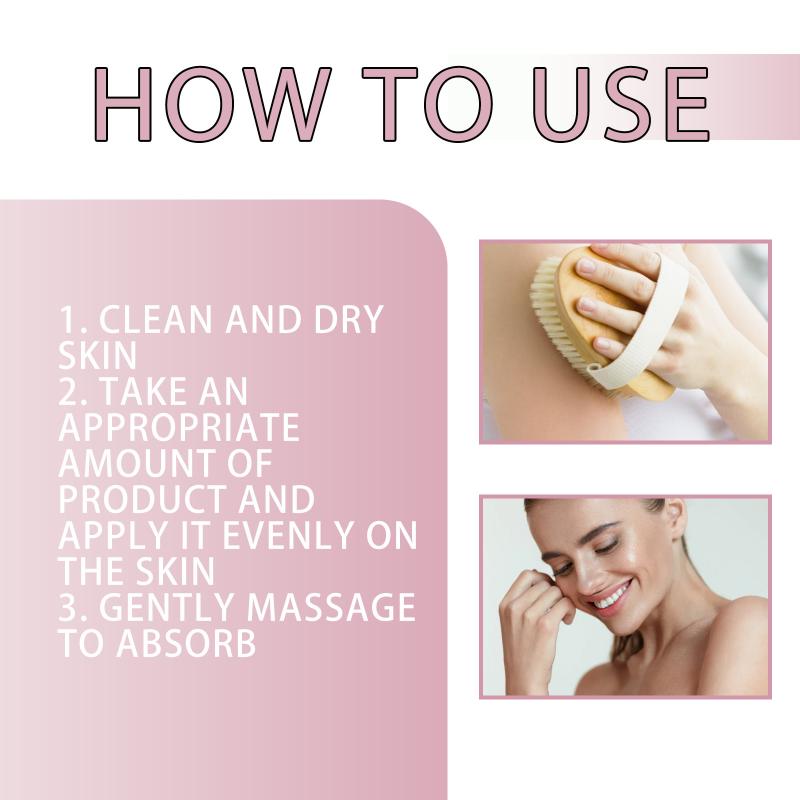 HOW TO USE

1. CLEAN AND DRY SKIN
2. TAKE AN APPROPRIATE AMOUNT OF PRODUCT AND APPLY IT EVENLY ON THE SKIN
3. GENTLY MASSAGE TO ABSORB