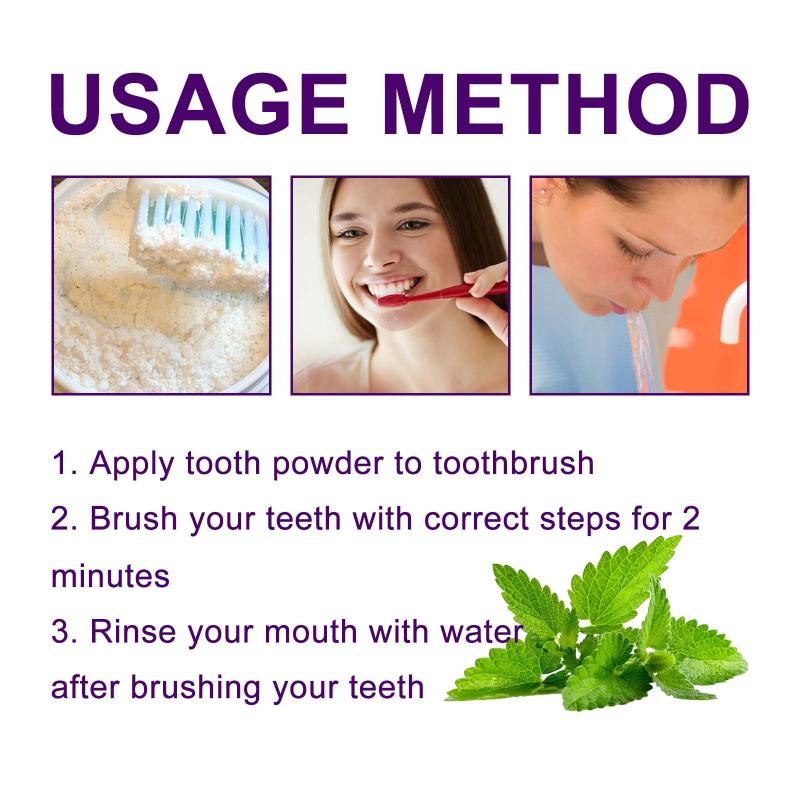 USAGE METHOD

1. Apply tooth powder to toothbrush

2. Brush your teeth with correct steps for 2 minutes

3. Rinse your mouth with water after brushing your teeth