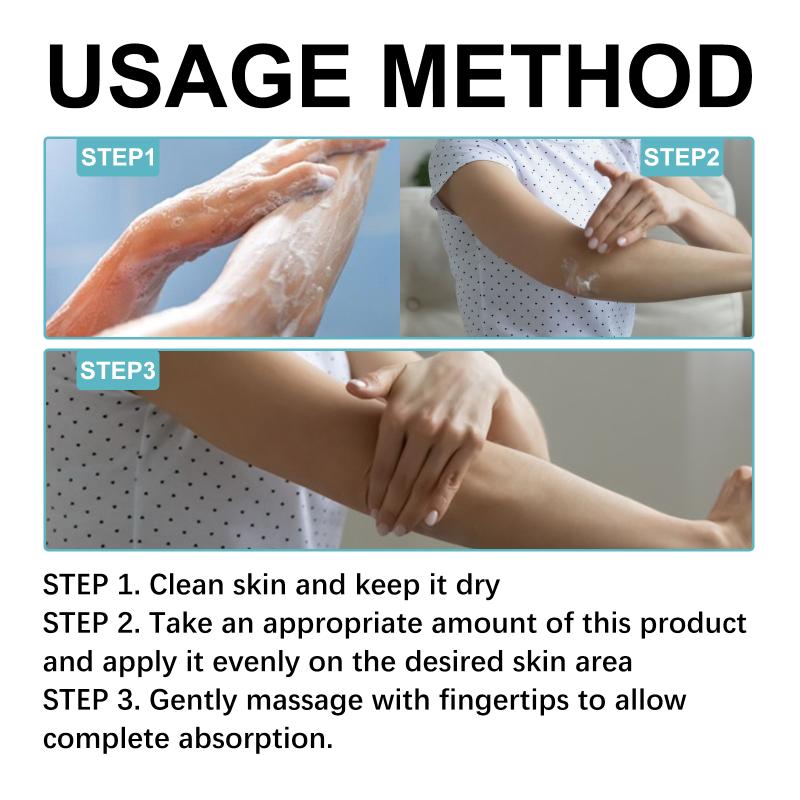 USAGE METHOD

STEP1

STEP2

STEP3

STEP 1. Clean skin and keep it dry
STEP 2. Take an appropriate amount of this product and apply it evenly on the desired skin area
STEP 3. Gently massage with fingertips to allow complete absorption.