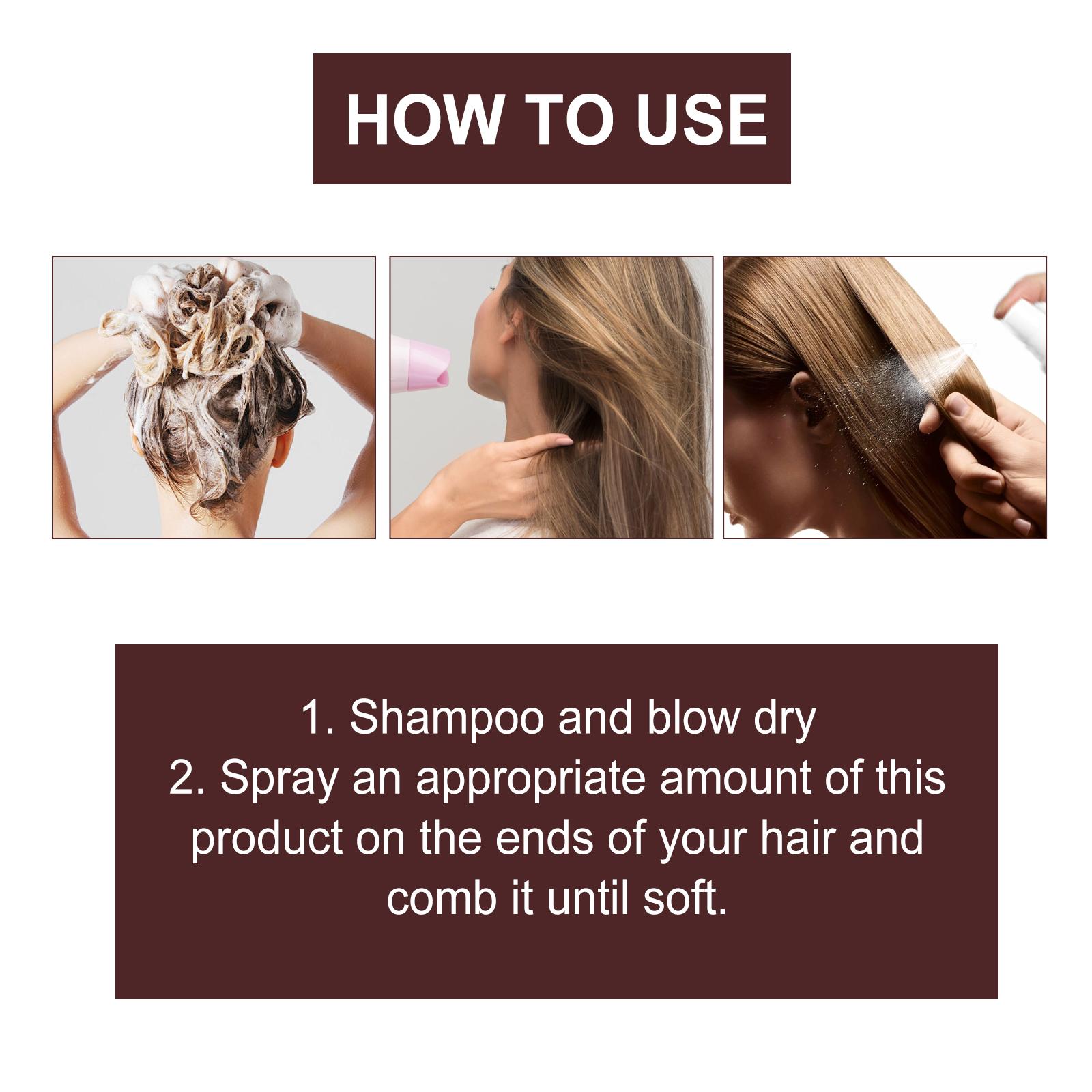 HOW TO USE

1. Shampoo and blow dry
2. Spray an appropriate amount of this product on the ends of your hair and comb it until soft.