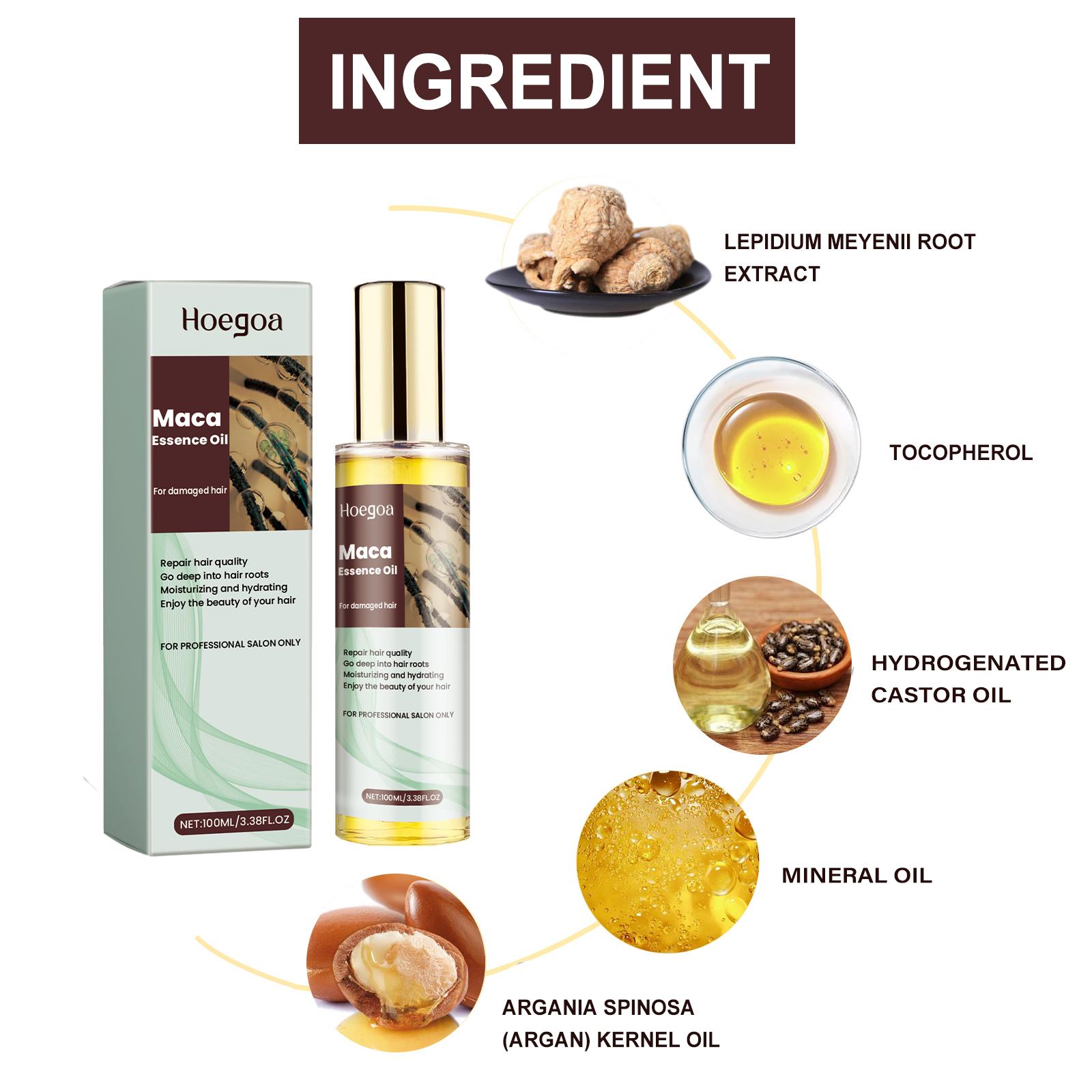 INGREDIENT

Hoegoa

Maca
Essence Oil

For damaged hair

Repair hair quality
Go deep into hair roots
Moisturizing and hydrating
Enjoy the beauty of your hair

FOR PROFESSIONAL SALON ONLY

NET:100ML/3.38FL.OZ

Hoegoa

Maca
Essence Oil

For damaged hair

Repair hair quality
Go deep into hair roots
Moisturizing and hydrating
Enjoy the beauty of your hair

FOR PROFESSIONAL SALON ONLY

NET:100ML/3.38FL.OZ

LEPIDIUM MEYENII ROOT EXTRACT

TOCOPHEROL

HYDROGENATED CASTOR OIL

MINERAL OIL

ARGANIA SPINOSA (ARGAN) KERNEL OIL