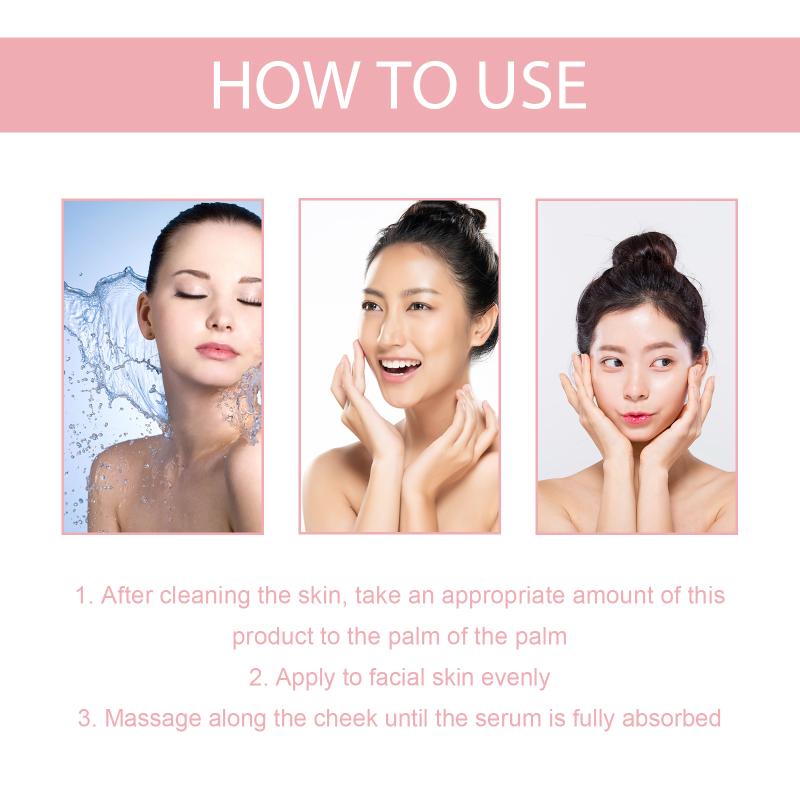 HOW TO USE

1. After cleaning the skin, take an appropriate amount of this product to the palm of the palm

2. Apply to facial skin evenly

3. Massage along the cheek until the serum is fully absorbed