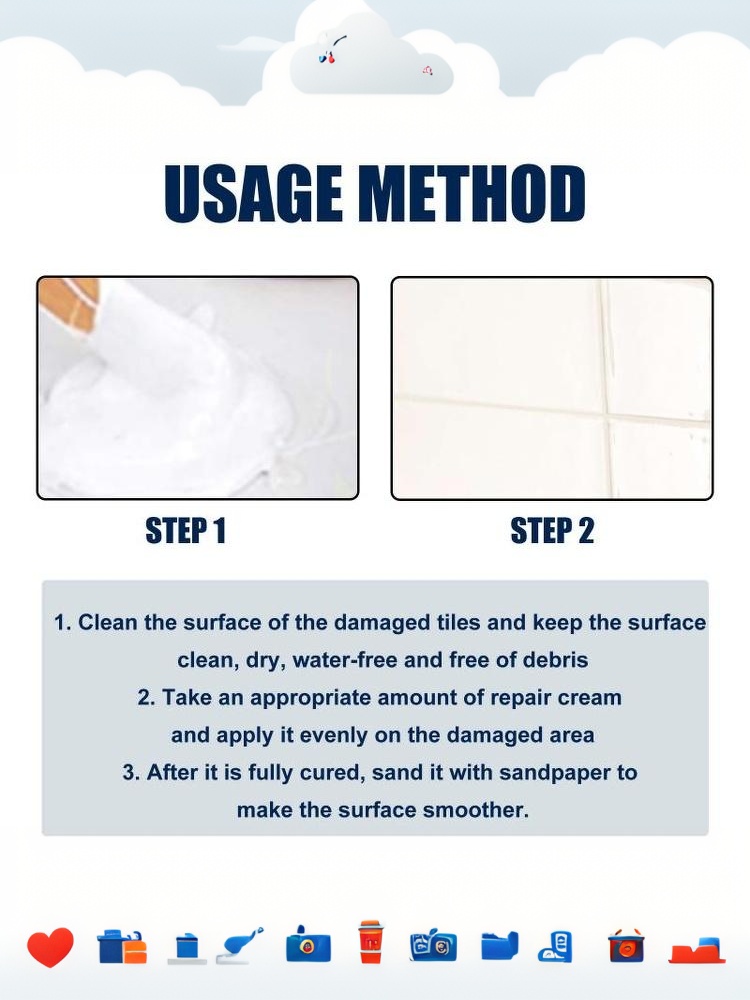 USAGE METHOD

STEP 1

STEP 2

1. Clean the surface of the damaged tiles and keep the surface clean, dry, water-free and free of debris
2. Take an appropriate amount of repair cream and apply it evenly on the damaged area
3. After it is fully cured, sand it with sandpaper to make the surface smoother.