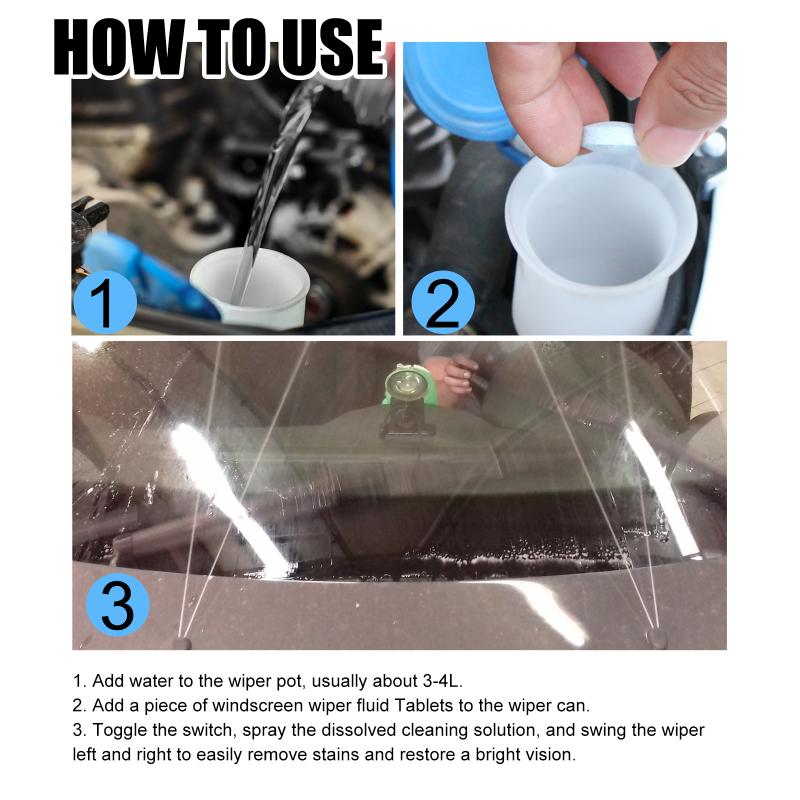 HOW TO USE

1

2

3

1. Add water to the wiper pot, usually about 3-4L.
2. Add a piece of windscreen wiper fluid Tablets to the wiper can.
3. Toggle the switch, spray the dissolved cleaning solution, and swing the wiper left and right to easily remove stains and restore a bright vision.