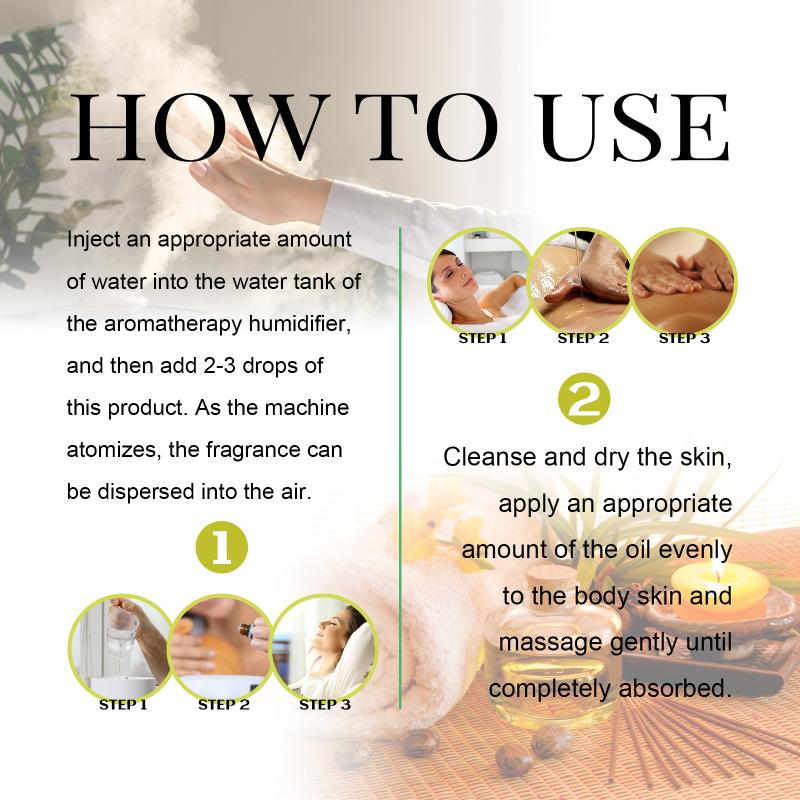 HOW TO USE

Inject an appropriate amount of water into the water tank of the aromatherapy humidifier, and then add 2-3 drops of this product. As the machine atomizes, the fragrance can be dispersed into the air.

1

STEP 1 STEP 2 STEP 3

STEP 1 STEP 2 STEP 3

2

Cleanse and dry the skin, apply an appropriate amount of the oil evenly to the body skin and massage gently until completely absorbed.