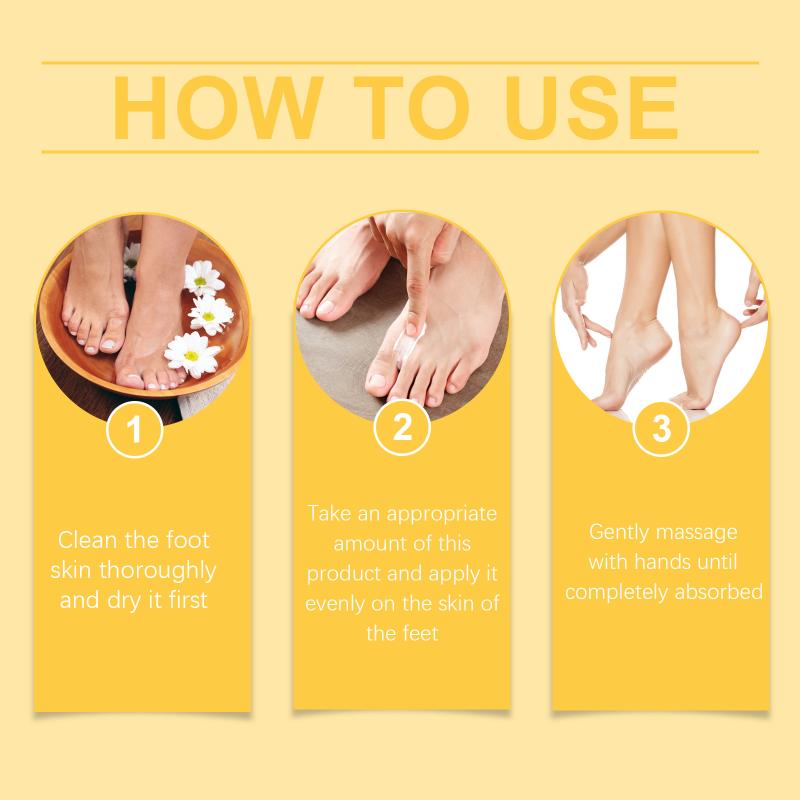 HOW TO USE

1

Clean the foot skin thoroughly and dry it first

2

Take an appropriate amount of this product and apply it evenly on the skin of the feet

3

Gently massage with hands until completely absorbed