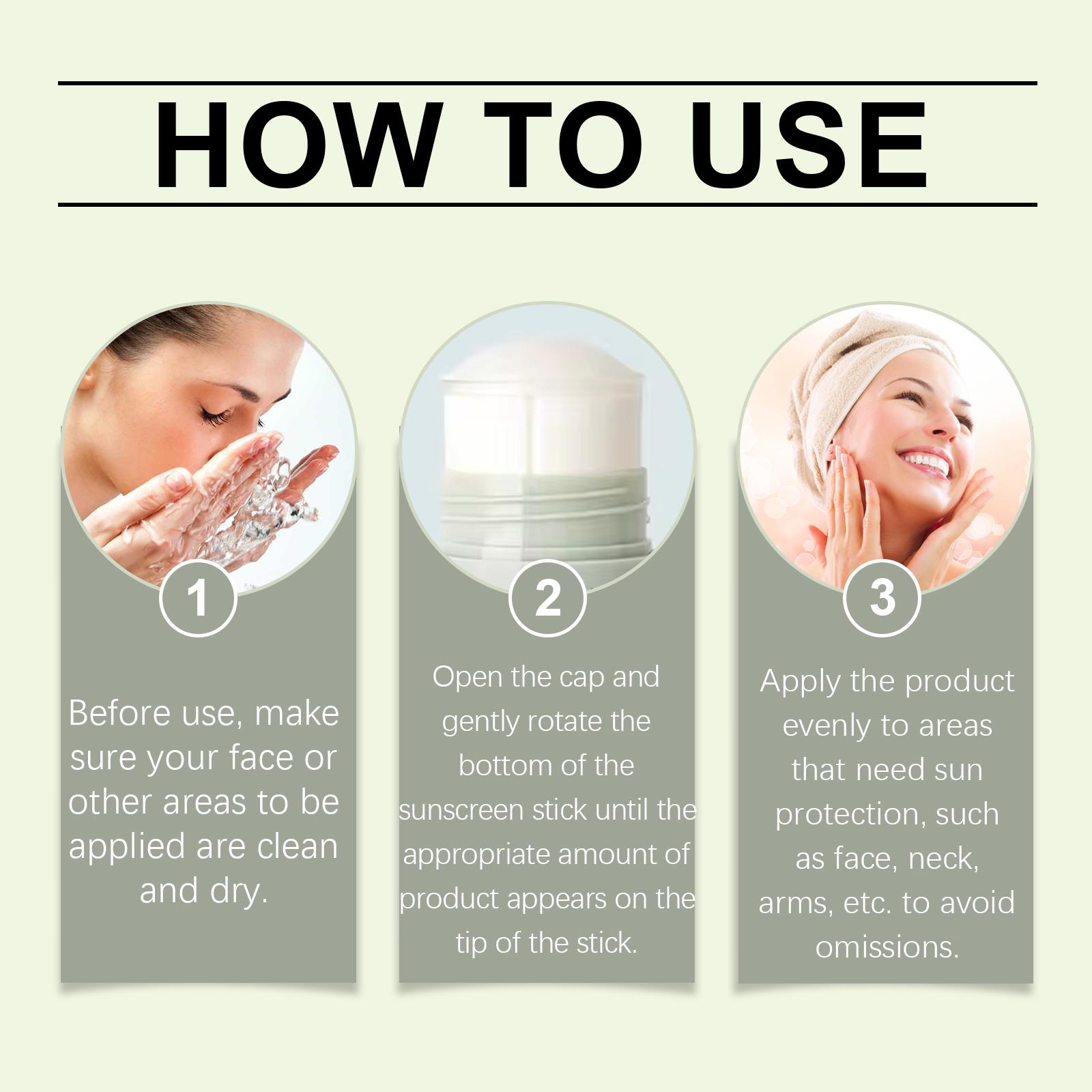 HOW TO USE

1

Before use, make sure your face or other areas to be applied are clean and dry.

2

Open the cap and gently rotate the bottom of the sunscreen stick until the appropriate amount of product appears on the tip of the stick.

3

Apply the product evenly to areas that need sun protection, such as face, neck, arms, etc. to avoid omissions.