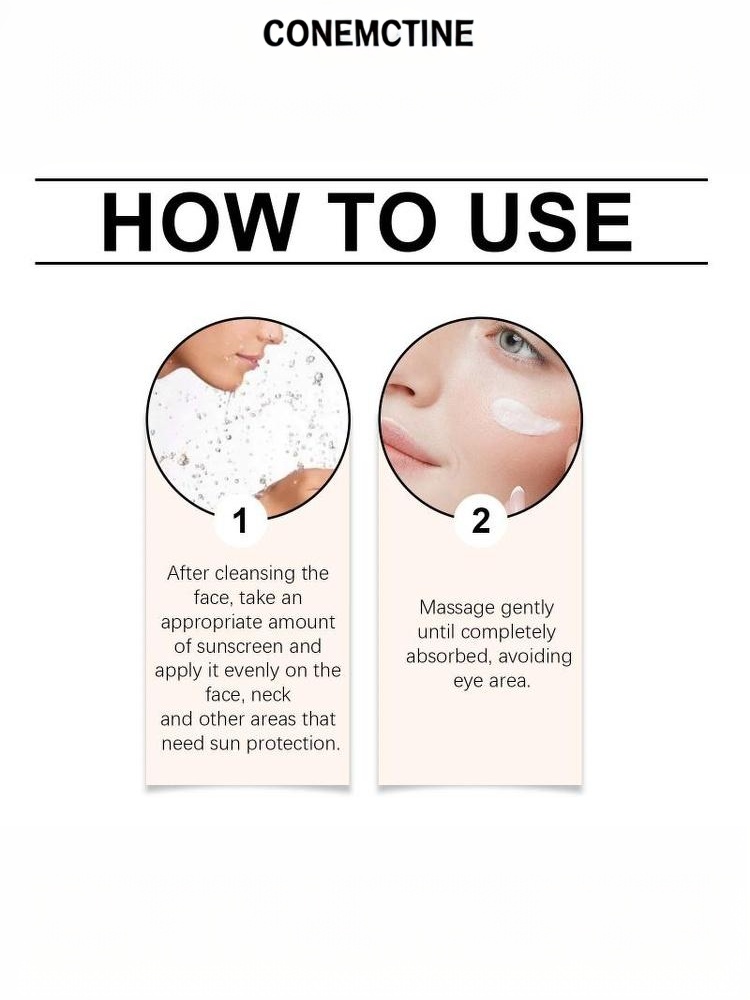 CONEMCTINE

HOW TO USE

1

After cleansing the face, take an appropriate amount of sunscreen and apply it evenly on the face, neck and other areas that need sun protection.

2

Massage gently until completely absorbed, avoiding eye area.