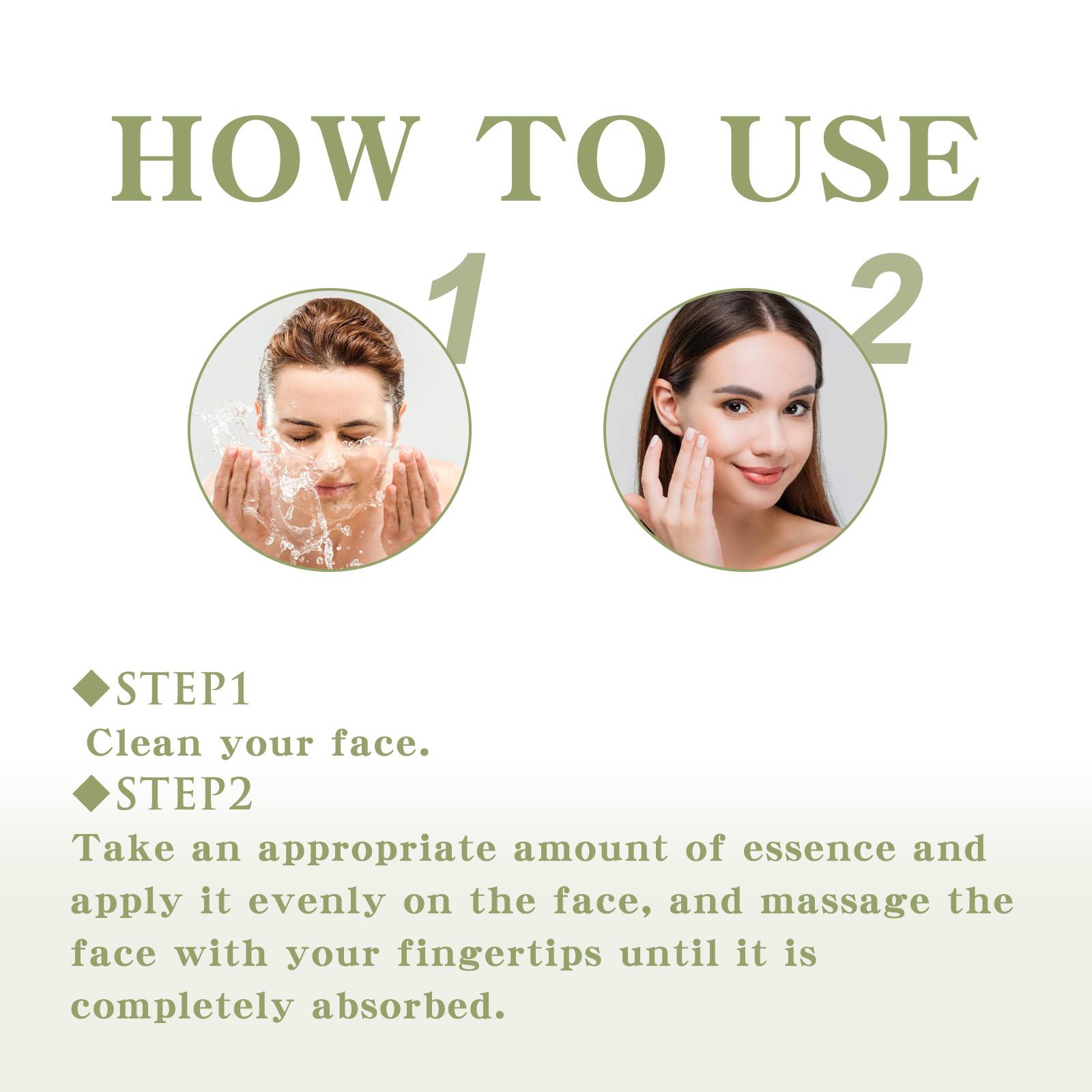 HOW TO USE

1

2

◆STEP1
Clean your face.
◆STEP2
Take an appropriate amount of essence and apply it evenly on the face, and massage the face with your fingertips until it is completely absorbed.