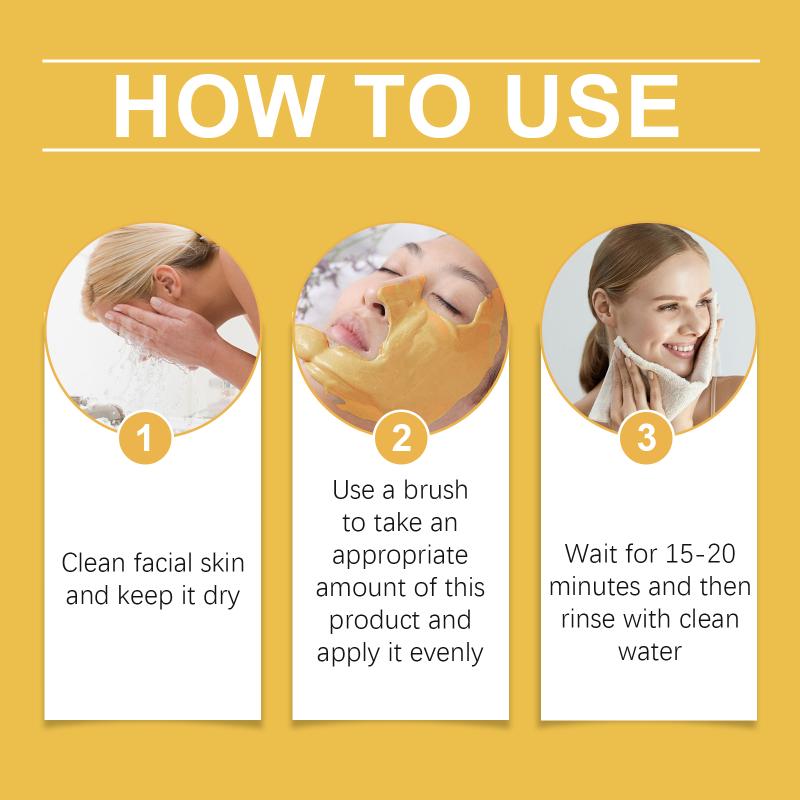 HOW TO USE

1

Clean facial skin and keep it dry

2

Use a brush to take an appropriate amount of this product and apply it evenly

3

Wait for 15-20 minutes and then rinse with clean water