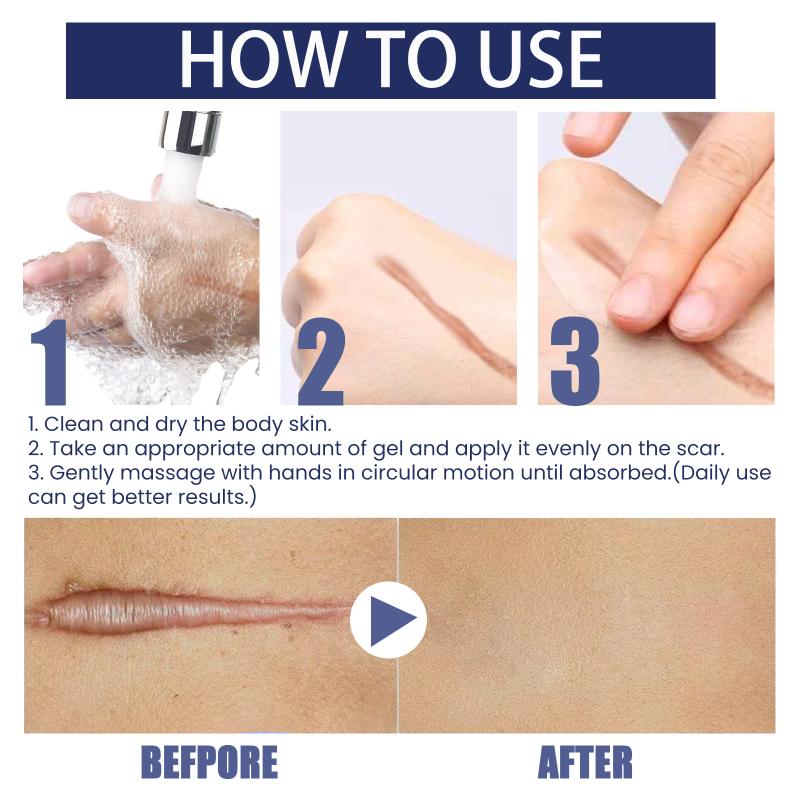 HOW TO USE

1

2

3

1. Clean and dry the body skin.
2. Take an appropriate amount of gel and apply it evenly on the scar.
3. Gently massage with hands in circular motion until absorbed.(Daily use can get better results.)

BEFPORE

AFTER