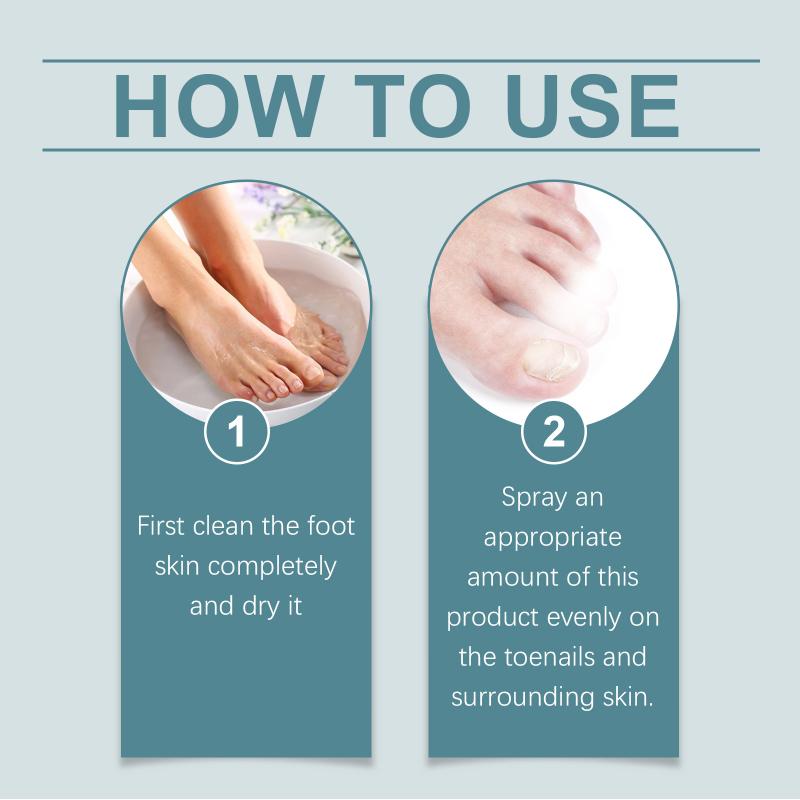 HOW TO USE

1

First clean the foot skin completely and dry it

2

Spray an appropriate amount of this product evenly on the toenails and surrounding skin.