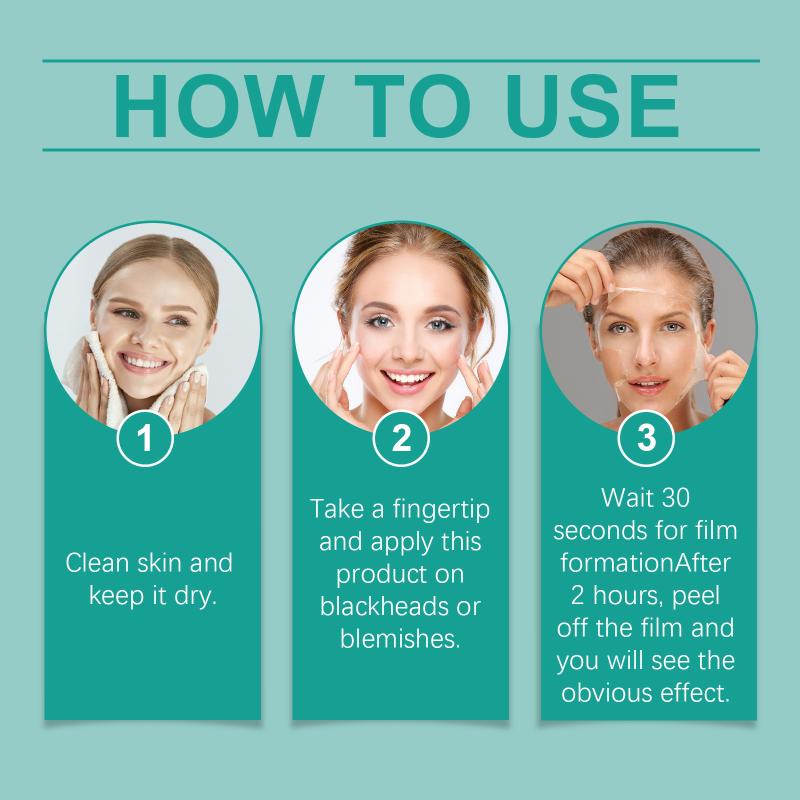 HOW TO USE

1

Clean skin and keep it dry.

2

Take a fingertip and apply this product on blackheads or blemishes.

3

Wait 30 seconds for film formationAfter 2 hours, peel off the film and you will see the obvious effect.