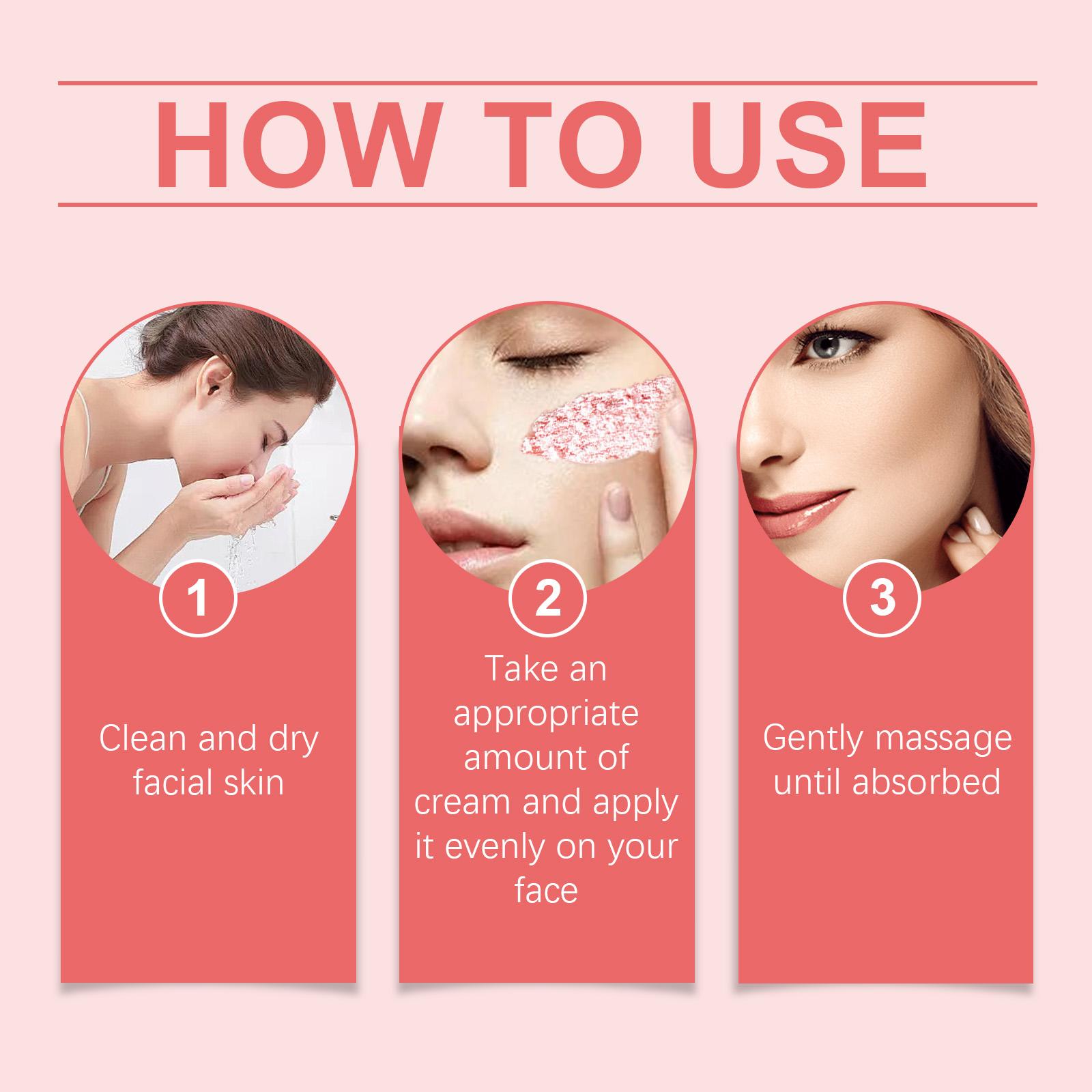 HOW TO USE

1

Clean and dry facial skin

2

Take an appropriate amount of cream and apply it evenly on your face

3

Gently massage until absorbed