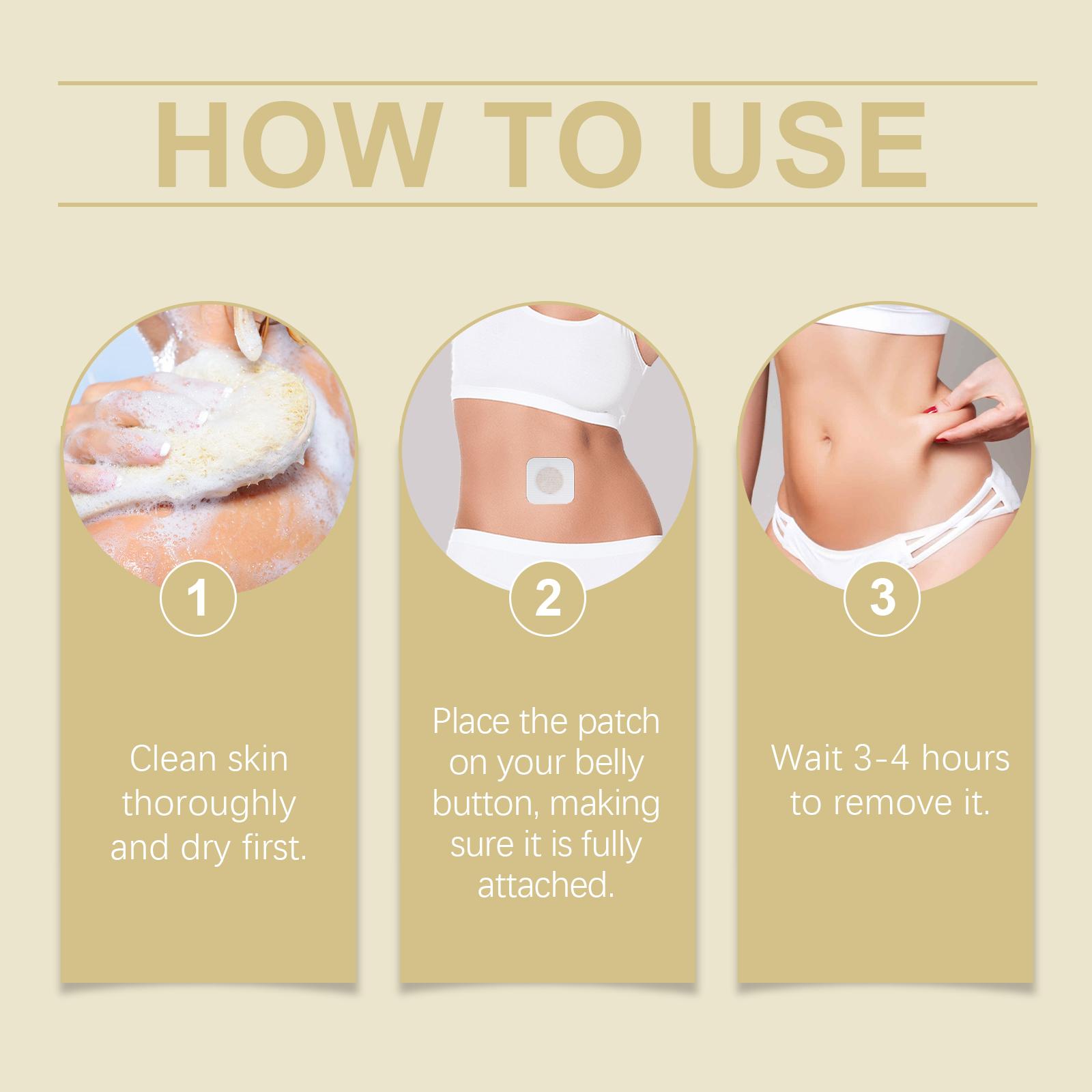 HOW TO USE

1

Clean skin thoroughly and dry first.

2

Place the patch on your belly button, making sure it is fully attached.

3

Wait 3-4 hours to remove it.