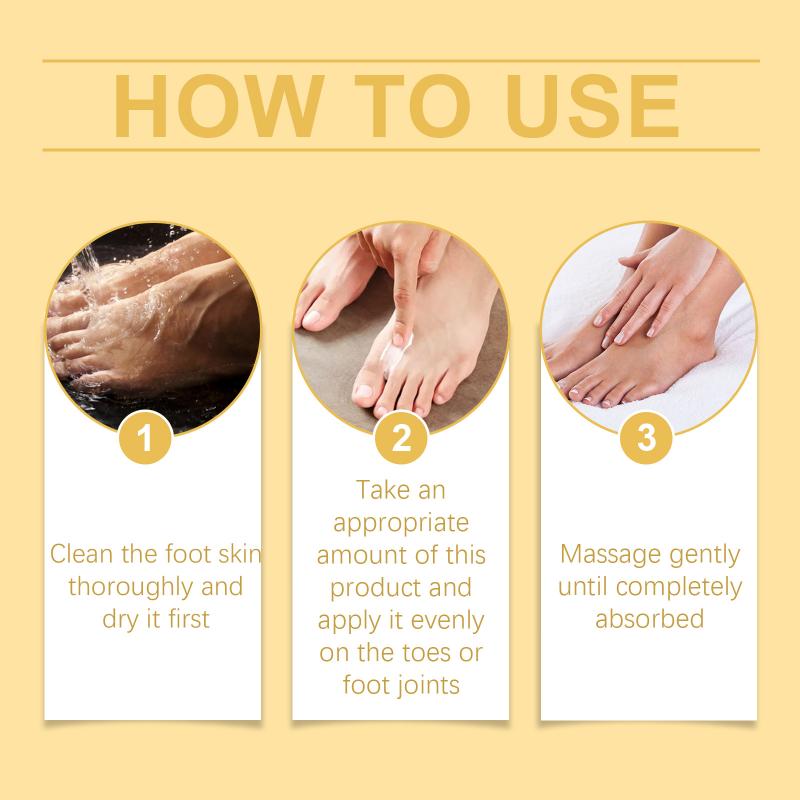 HOW TO USE

1

Clean the foot skin thoroughly and dry it first

2

Take an appropriate amount of this product and apply it evenly on the toes or foot joints

3

Massage gently until completely absorbed