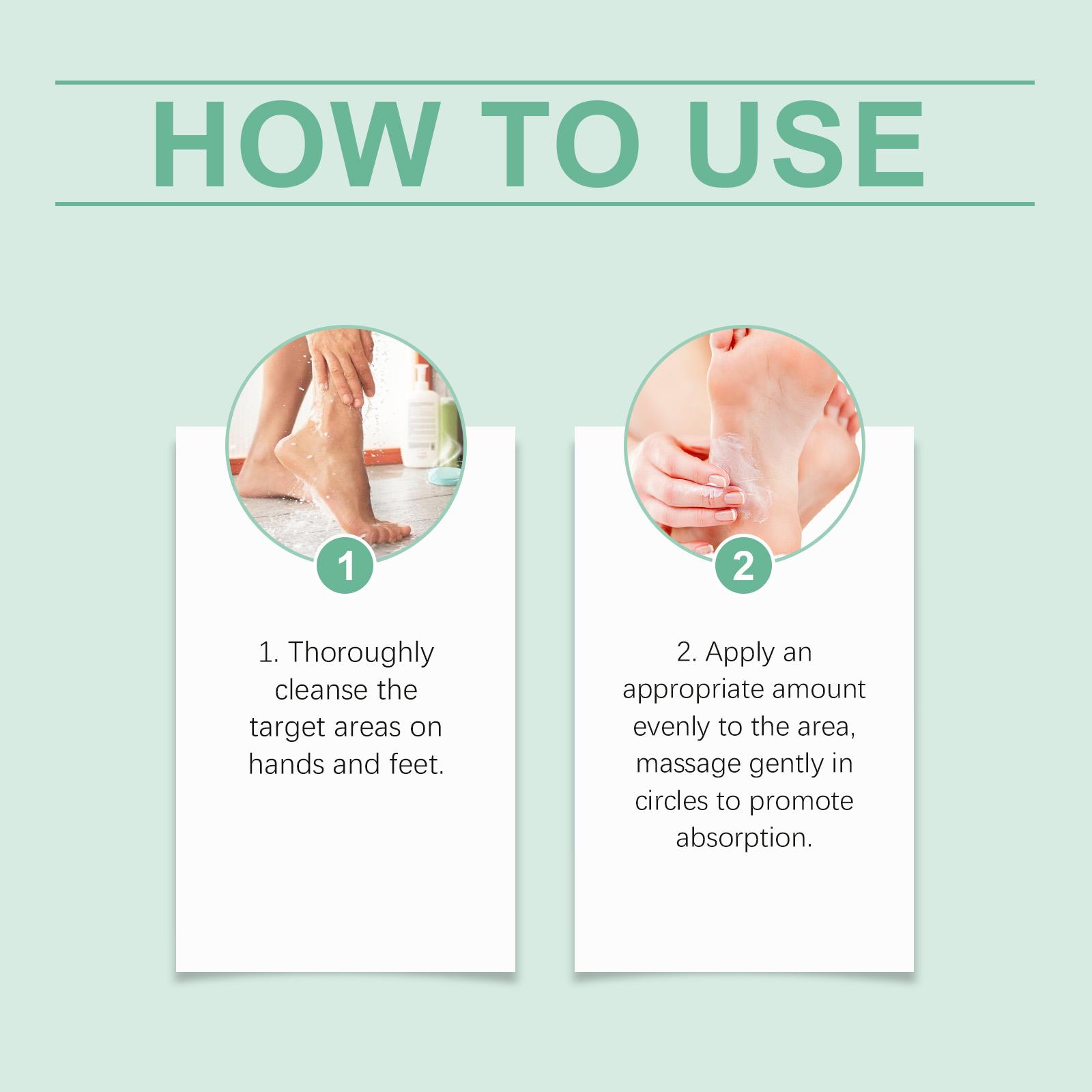 HOW TO USE

1

1. Thoroughly cleanse the target areas on hands and feet.

2

2. Apply an appropriate amount evenly to the area, massage gently in circles to promote absorption.