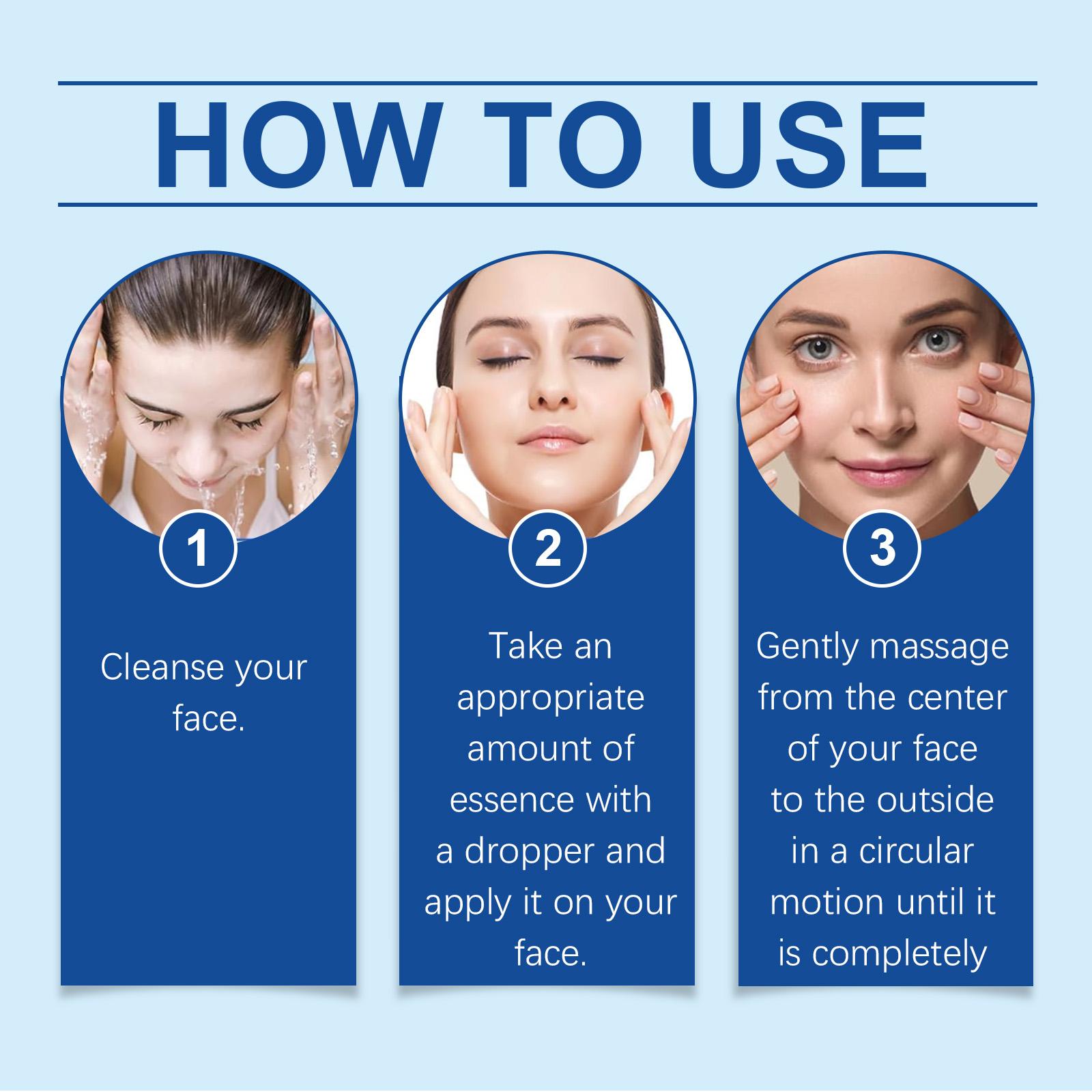 HOW TO USE

1

Cleanse your face.

2

Take an appropriate amount of essence with a dropper and apply it on your face.

3

Gently massage from the center of your face to the outside in a circular motion until it is completely