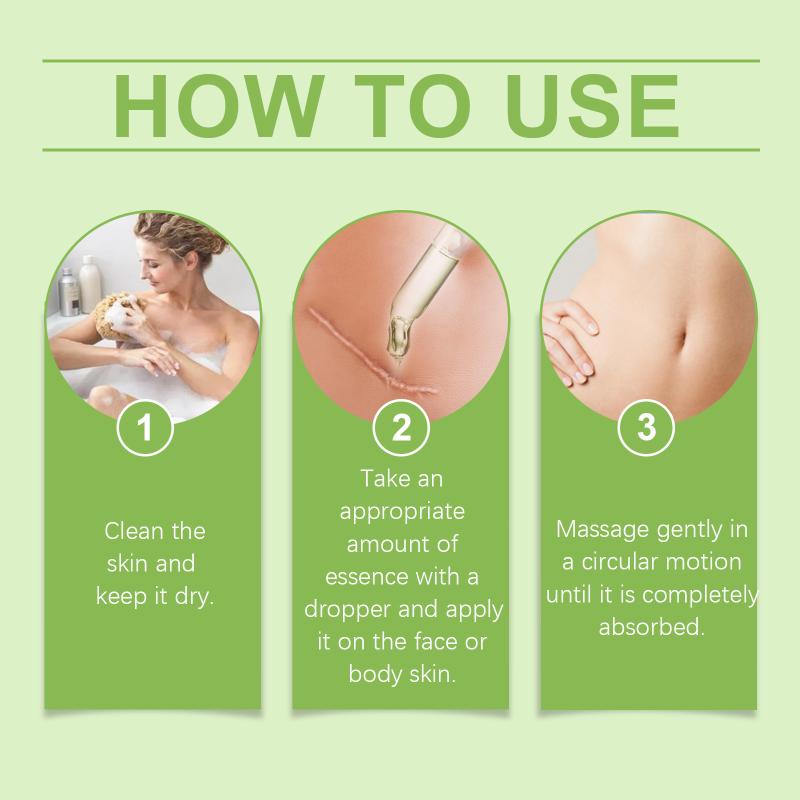 HOW TO USE

1

Clean the skin and keep it dry.

2

Take an appropriate amount of essence with a dropper and apply it on the face or body skin.

3

Massage gently in a circular motion until it is completely absorbed.