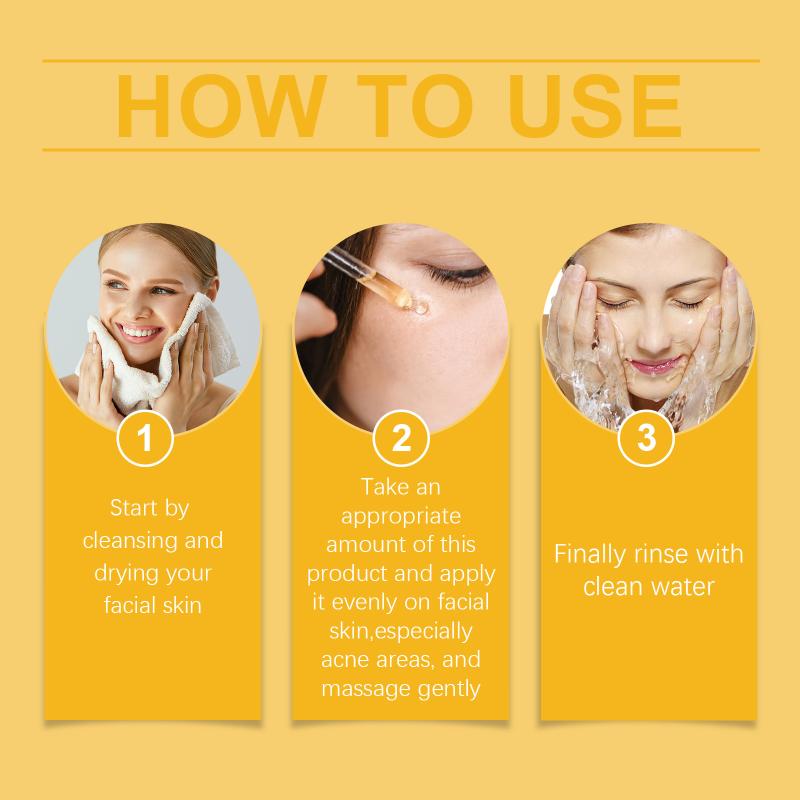 HOW TO USE

1

Start by cleansing and drying your facial skin

2

Take an appropriate amount of this product and apply it evenly on facial skin,especially acne areas, and massage gently

3

Finally rinse with clean water