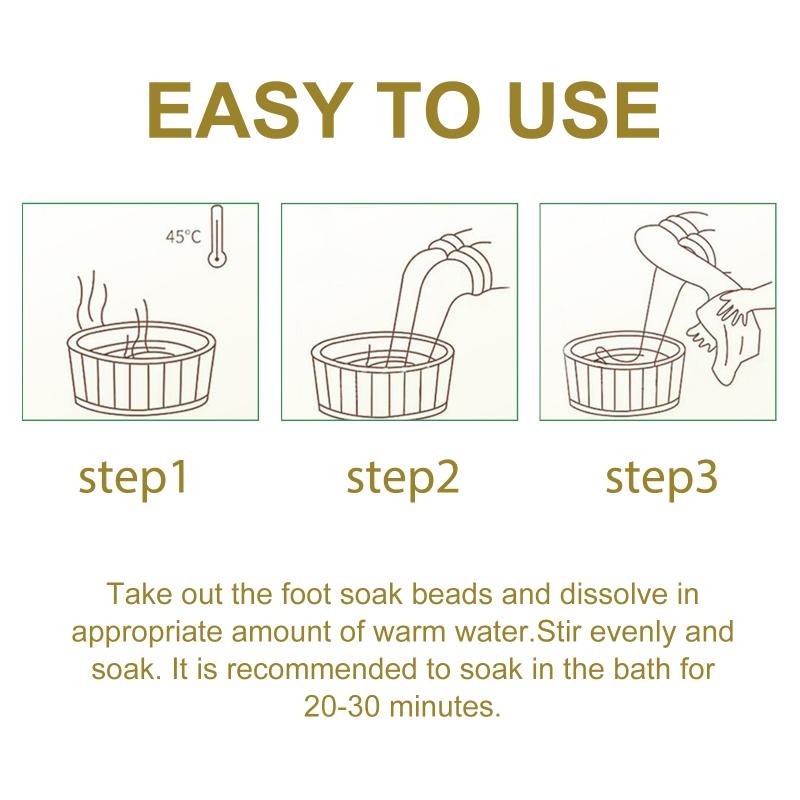 EASY TO USE

45°C

step1

step2

step3

Take out the foot soak beads and dissolve in appropriate amount of warm water.Stir evenly and soak. It is recommended to soak in the bath for 20-30 minutes.