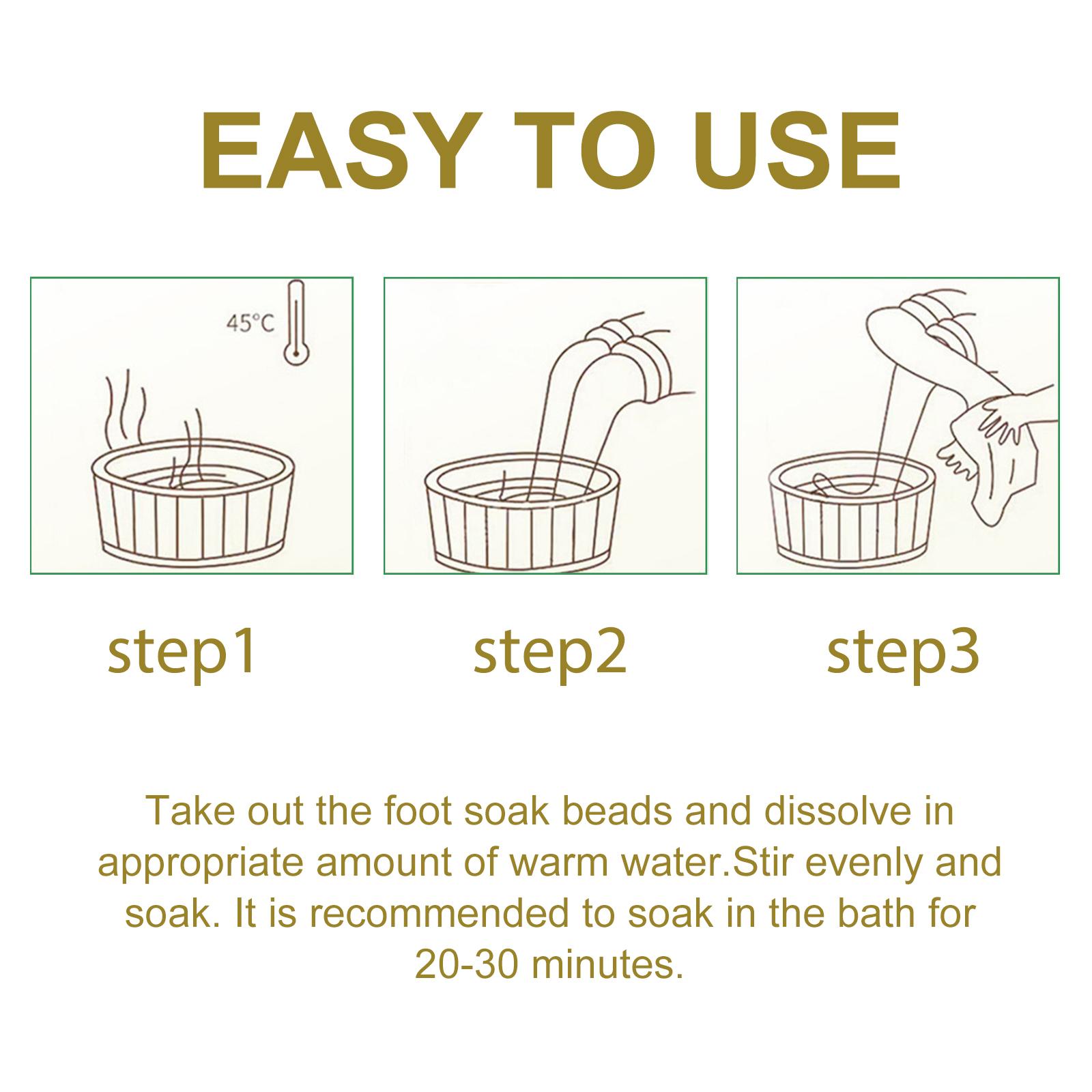 EASY TO USE

45°C

step1

step2

step3

Take out the foot soak beads and dissolve in appropriate amount of warm water.Stir evenly and soak. It is recommended to soak in the bath for 20-30 minutes.