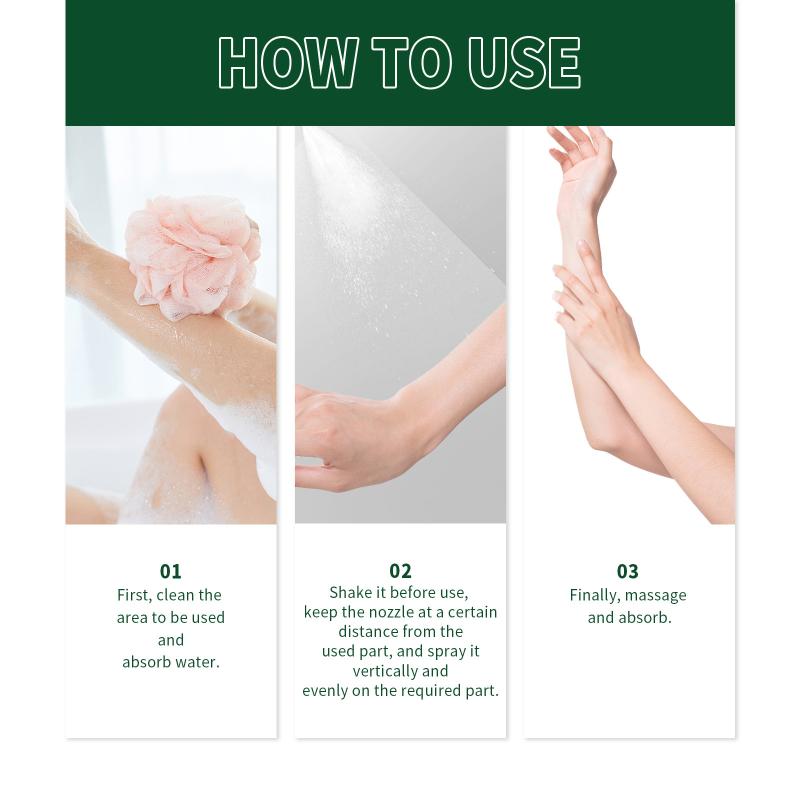 HOW TO USE

01
First, clean the area to be used and absorb water.

02
Shake it before use, keep the nozzle at a certain distance from the used part, and spray it vertically and evenly on the required part.

03
Finally, massage and absorb.