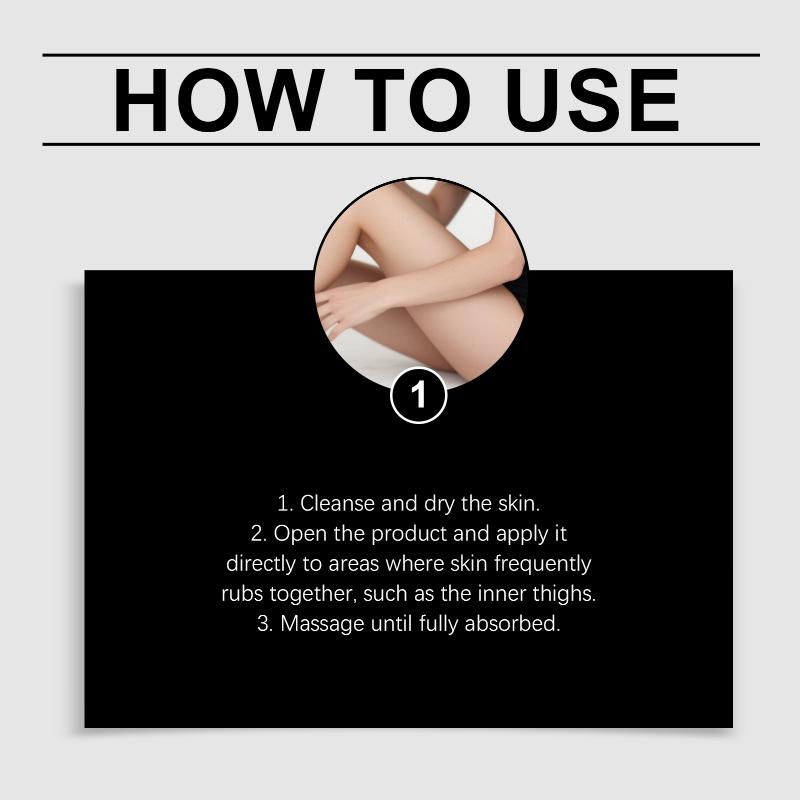 HOW TO USE

1

1. Cleanse and dry the skin.
2. Open the product and apply it directly to areas where skin frequently rubs together, such as the inner thighs.
3. Massage until fully absorbed.