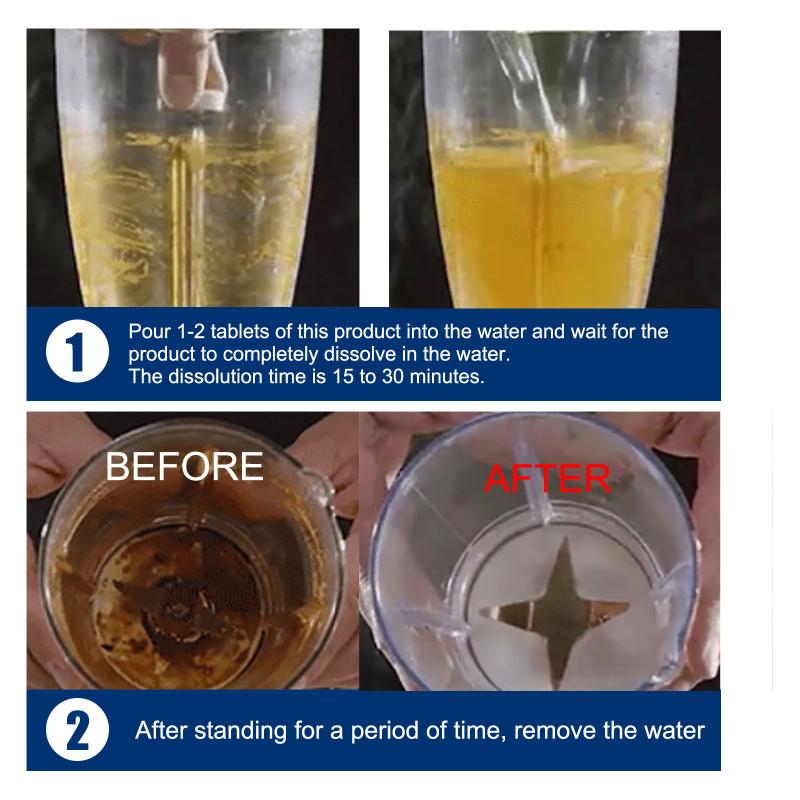 1

Pour 1-2 tablets of this product into the water and wait for the product to completely dissolve in the water.
The dissolution time is 15 to 30 minutes.

BEFORE

AFTER

2

After standing for a period of time, remove the water