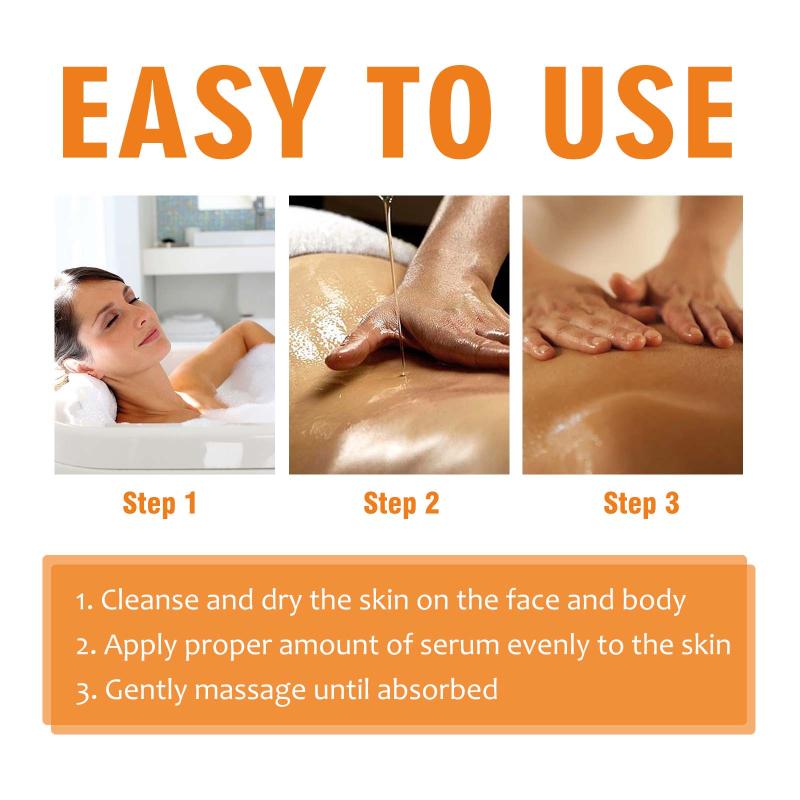 EASY TO USE

Step 1

Step 2

Step 3

1. Cleanse and dry the skin on the face and body
2. Apply proper amount of serum evenly to the skin
3. Gently massage until absorbed