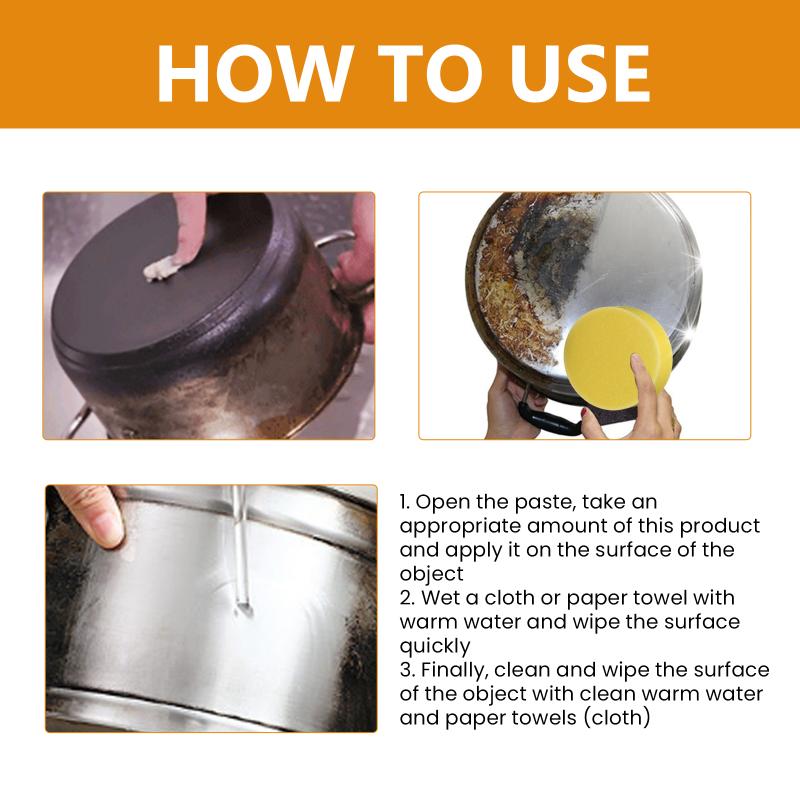 HOW TO USE

1. Open the paste, take an appropriate amount of this product and apply it on the surface of the object
2. Wet a cloth or paper towel with warm water and wipe the surface quickly
3. Finally, clean and wipe the surface of the object with clean warm water and paper towels (cloth)