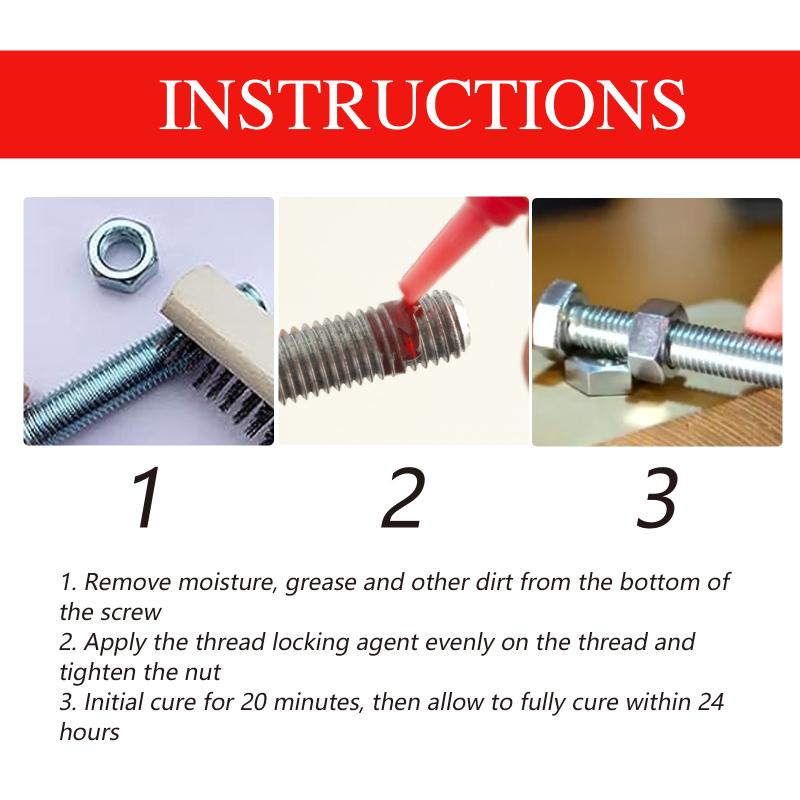 INSTRUCTIONS

1

2

3

1. Remove moisture, grease and other dirt from the bottom of the screw
2. Apply the thread locking agent evenly on the thread and tighten the nut
3. Initial cure for 20 minutes, then allow to fully cure within 24 hours