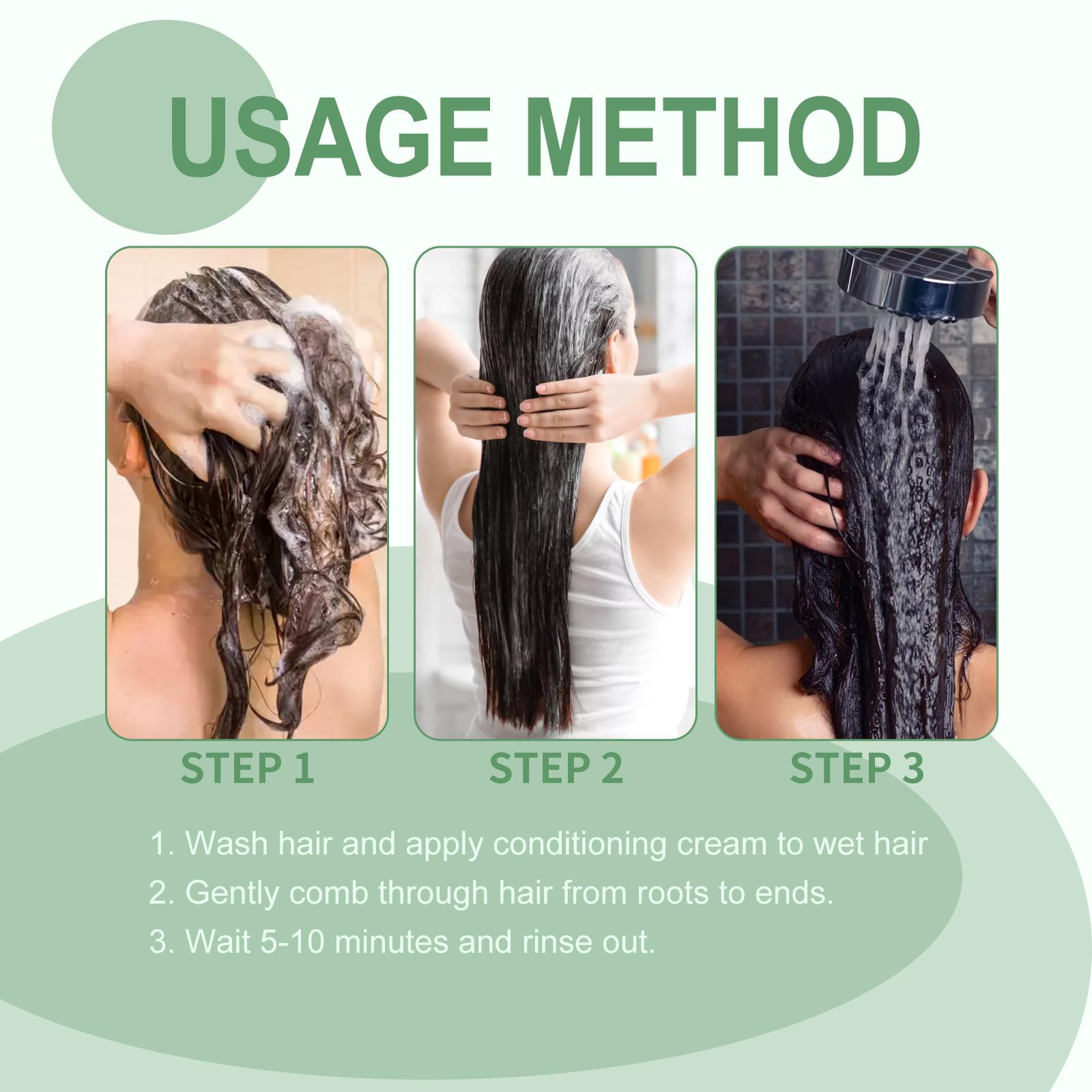 USAGE METHOD

STEP 1

STEP 2

STEP 3

1. Wash hair and apply conditioning cream to wet hair
2. Gently comb through hair from roots to ends.
3. Wait 5-10 minutes and rinse out.