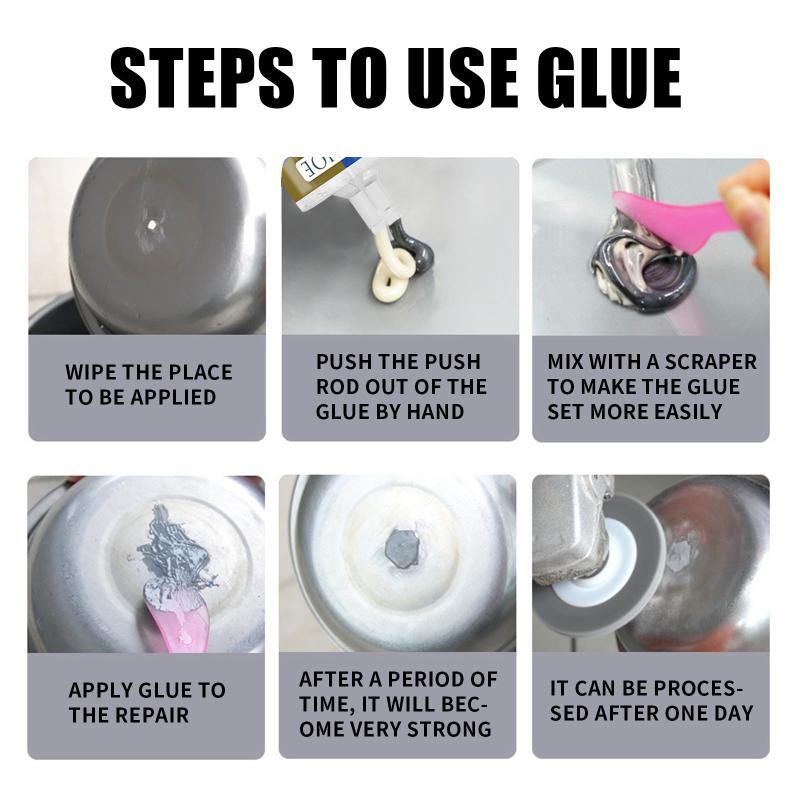 STEPS TO USE GLUE

WIPE THE PLACE TO BE APPLIED

PUSH THE PUSH ROD OUT OF THE GLUE BY HAND

MIX WITH A SCRAPER TO MAKE THE GLUE SET MORE EASILY

APPLY GLUE TO THE REPAIR

AFTER A PERIOD OF TIME, IT WILL BECOME VERY STRONG

IT CAN BE PROCESSED AFTER ONE DAY