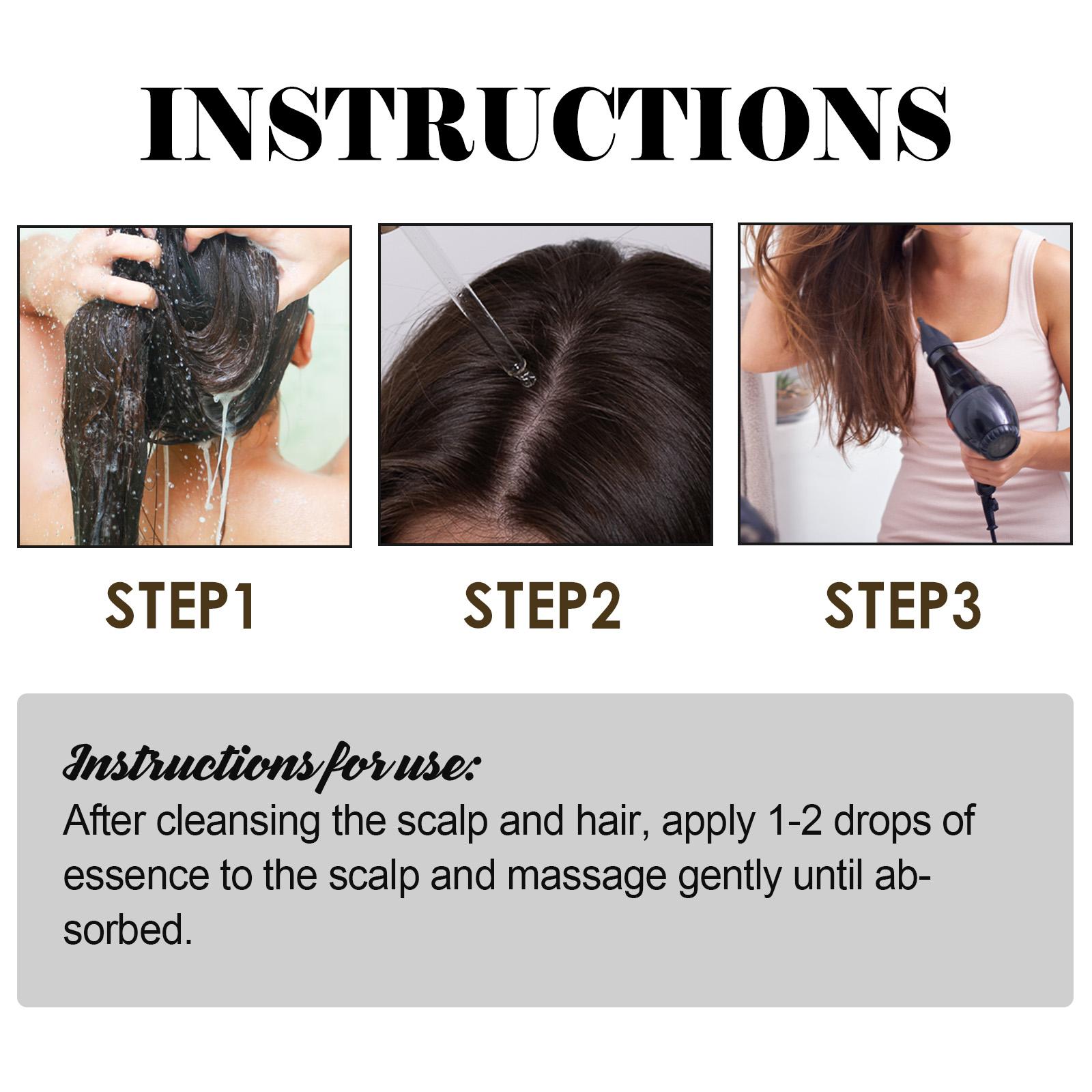 INSTRUCTIONS

STEP1

STEP2

STEP3

Instructions for use:
After cleansing the scalp and hair, apply 1-2 drops of essence to the scalp and massage gently until absorbed.