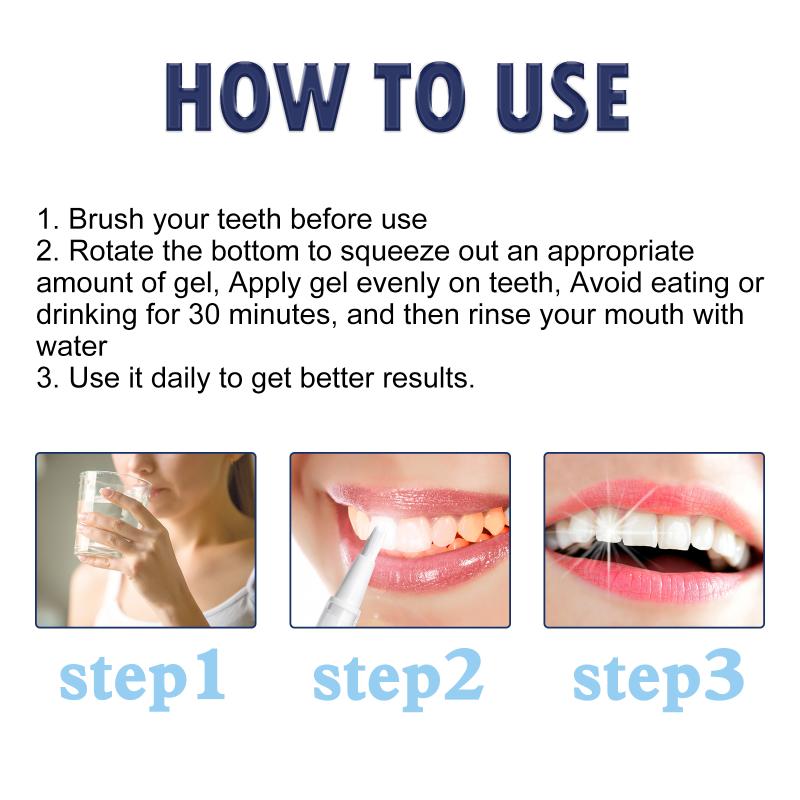 HOW TO USE

1. Brush your teeth before use
2. Rotate the bottom to squeeze out an appropriate amount of gel, Apply gel evenly on teeth, Avoid eating or drinking for 30 minutes, and then rinse your mouth with water
3. Use it daily to get better results.

step1

step2

step3