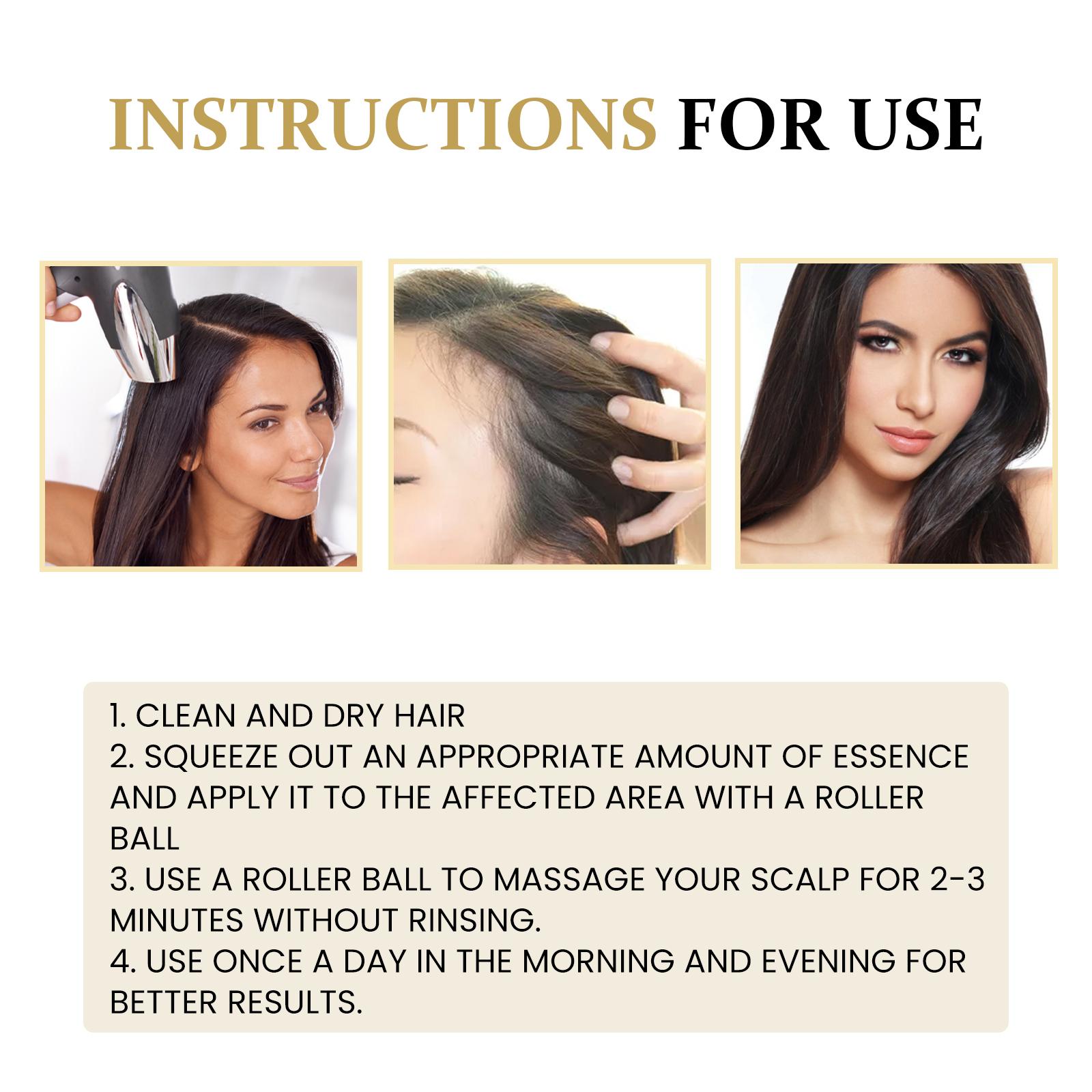 INSTRUCTIONS FOR USE

1. CLEAN AND DRY HAIR
2. SQUEEZE OUT AN APPROPRIATE AMOUNT OF ESSENCE AND APPLY IT TO THE AFFECTED AREA WITH A ROLLER BALL
3. USE A ROLLER BALL TO MASSAGE YOUR SCALP FOR 2-3 MINUTES WITHOUT RINSING.
4. USE ONCE A DAY IN THE MORNING AND EVENING FOR BETTER RESULTS.