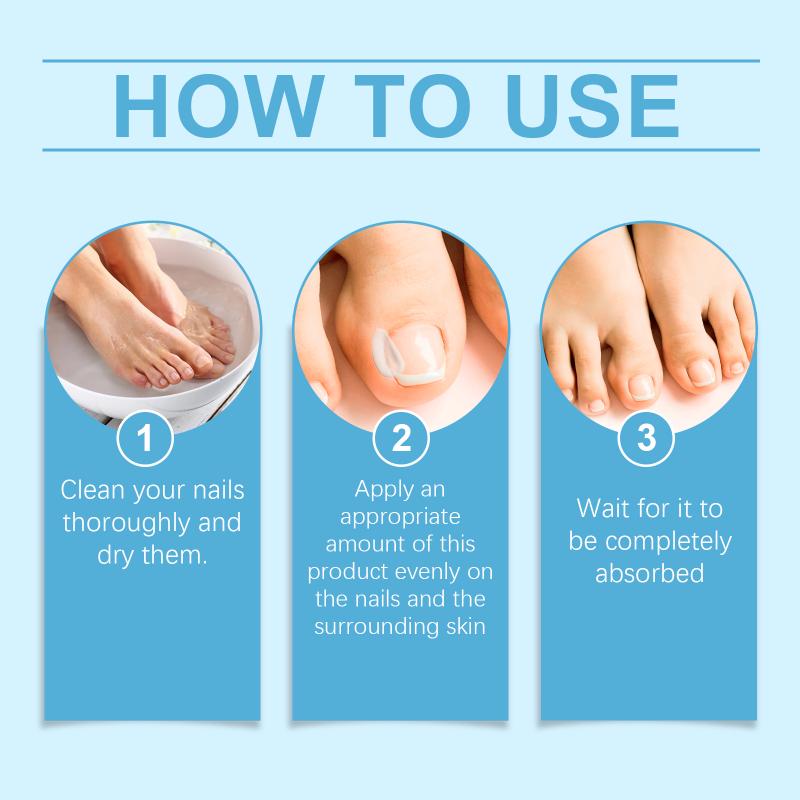 HOW TO USE

1

Clean your nails thoroughly and dry them.

2

Apply an appropriate amount of this product evenly on the nails and the surrounding skin

3

Wait for it to be completely absorbed