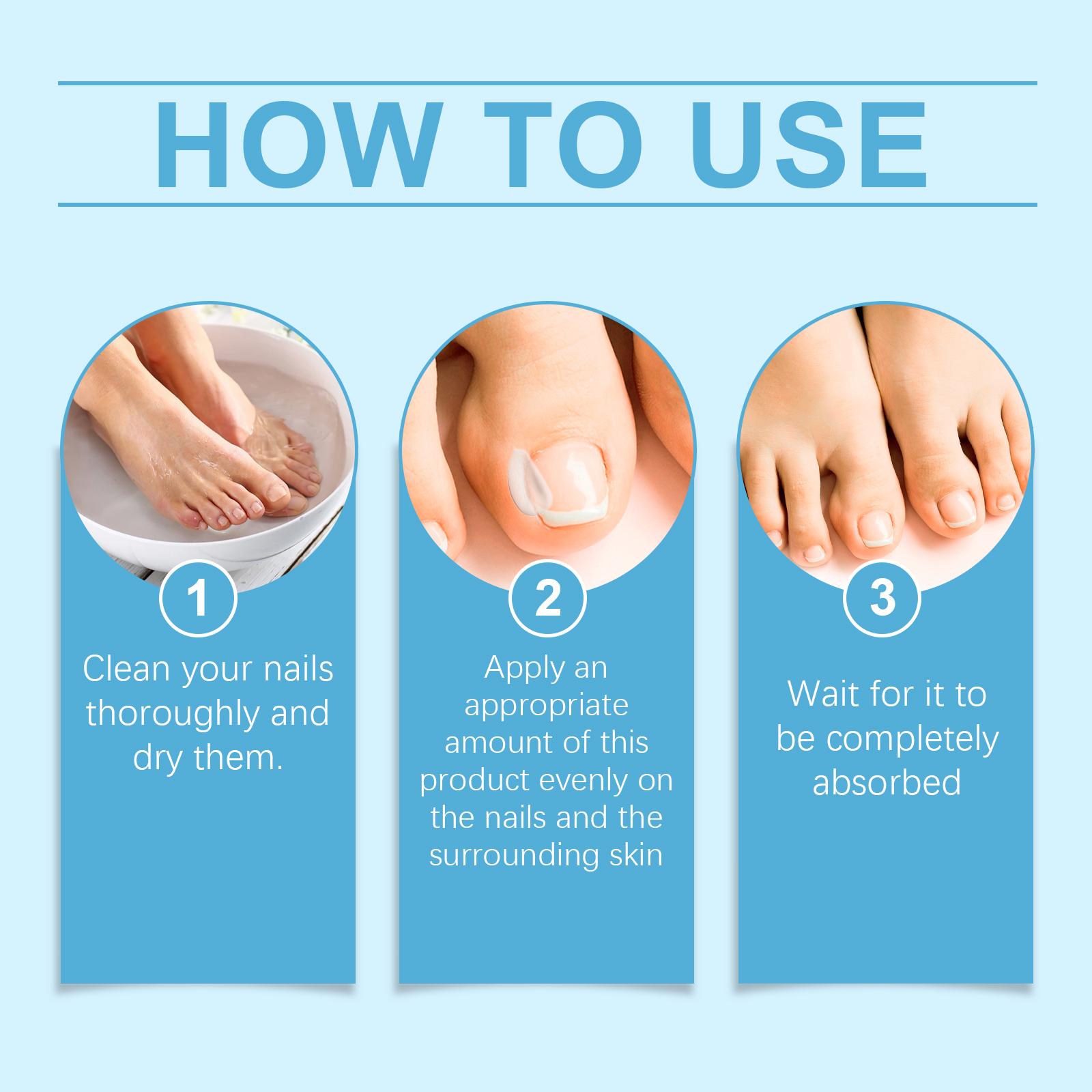 HOW TO USE

1

Clean your nails thoroughly and dry them.

2

Apply an appropriate amount of this product evenly on the nails and the surrounding skin

3

Wait for it to be completely absorbed