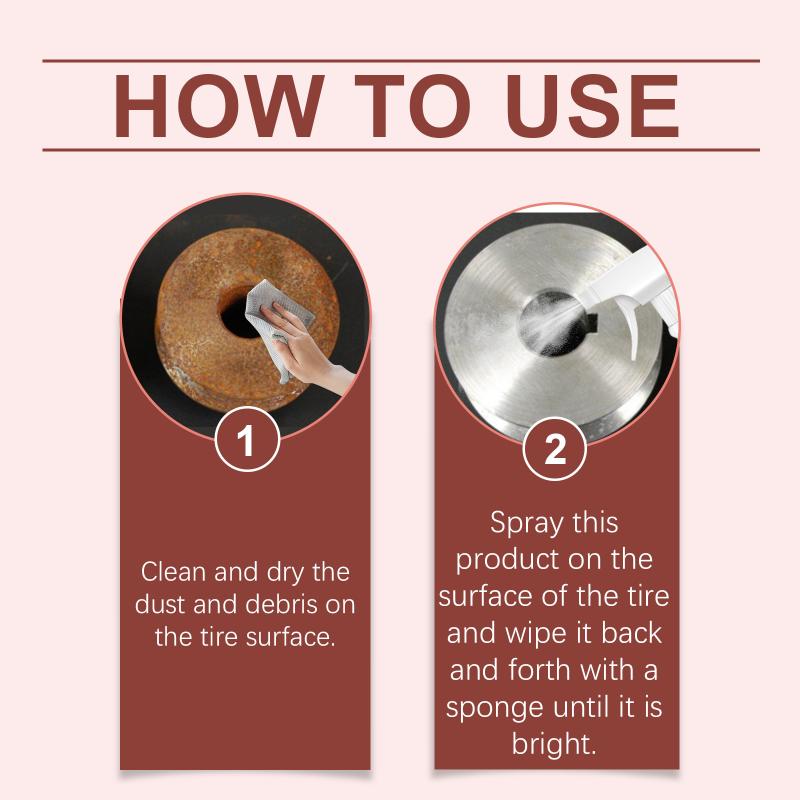 HOW TO USE

1

Clean and dry the dust and debris on the tire surface.

2

Spray this product on the surface of the tire and wipe it back and forth with a sponge until it is bright.