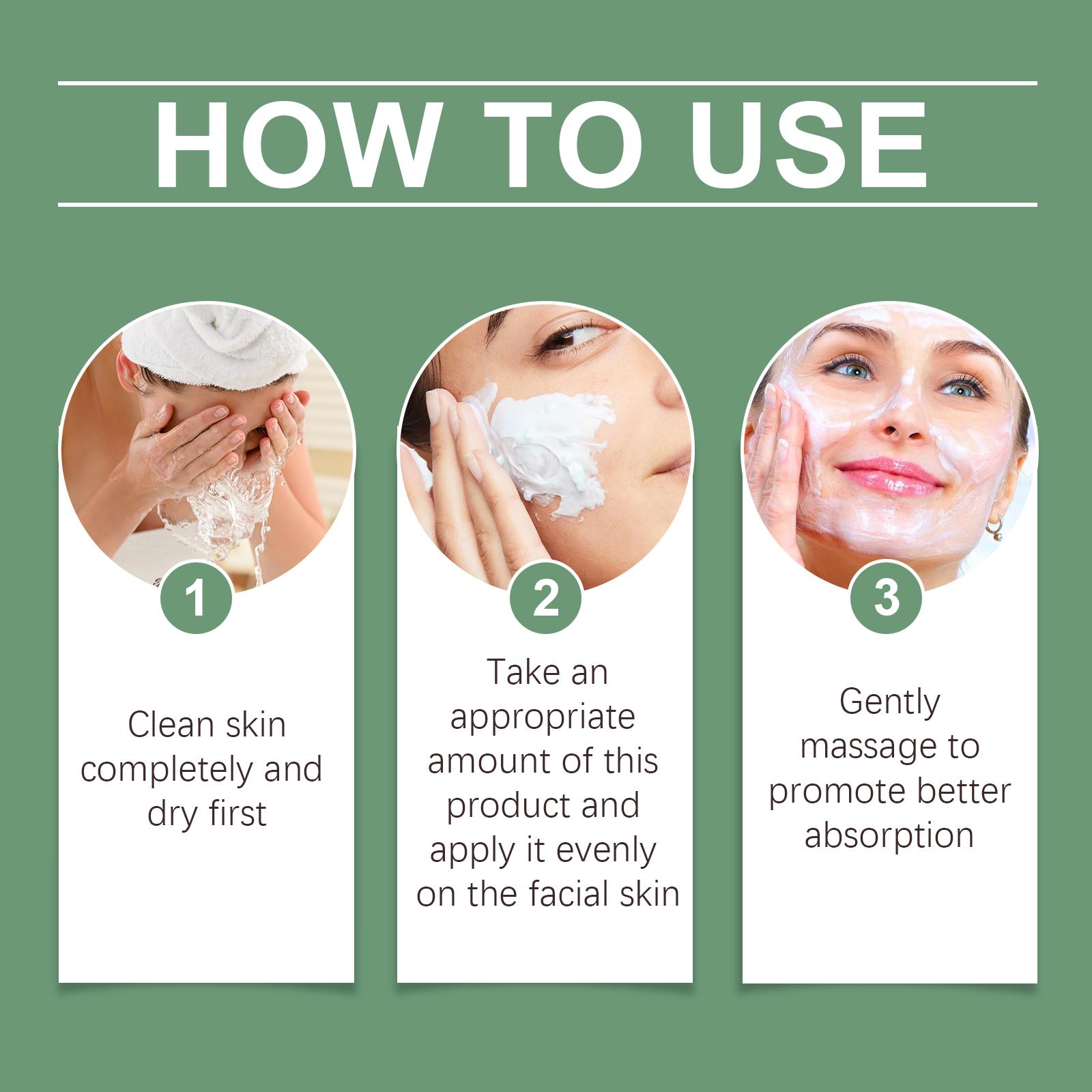 HOW TO USE

1

Clean skin completely and dry first

2

Take an appropriate amount of this product and apply it evenly on the facial skin

3

Gently massage to promote better absorption