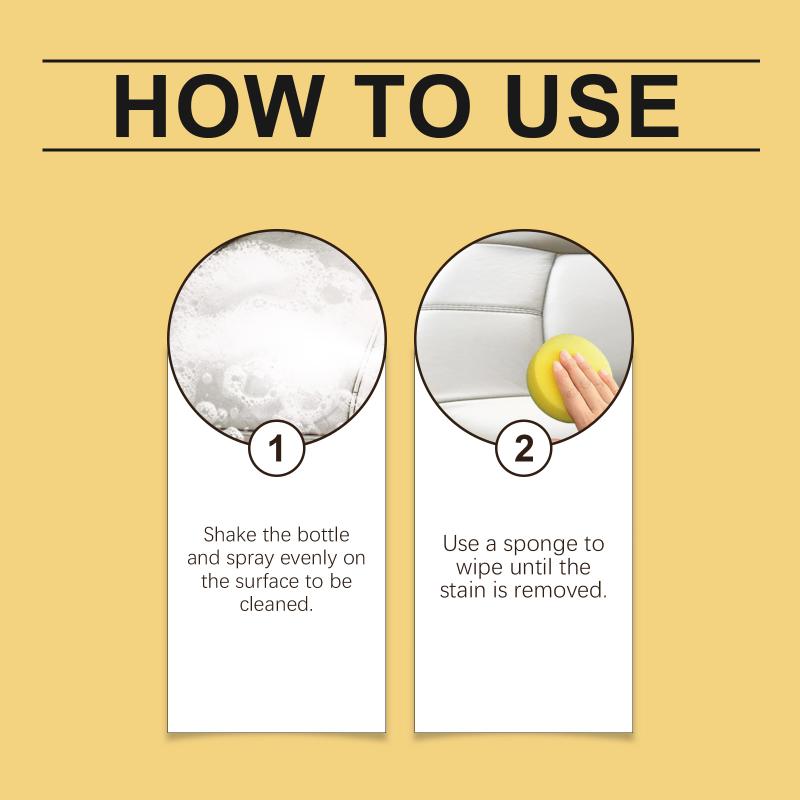 HOW TO USE

1

Shake the bottle and spray evenly on the surface to be cleaned.

2

Use a sponge to wipe until the stain is removed.