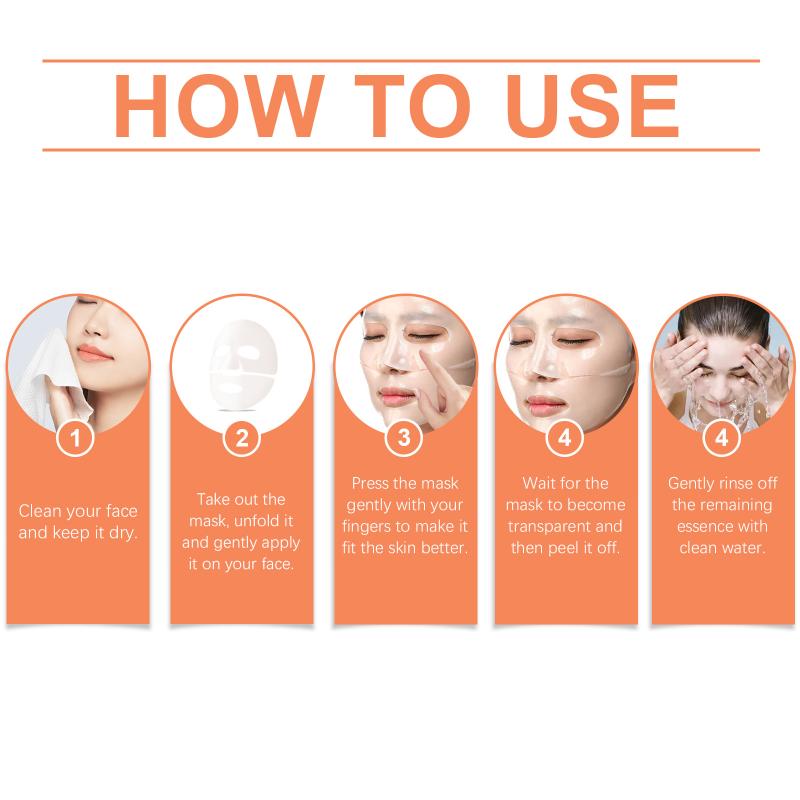 HOW TO USE

1

Clean your face and keep it dry.

2

Take out the mask, unfold it and gently apply it on your face.

3

Press the mask gently with your fingers to make it fit the skin better.

4

Wait for the mask to become transparent and then peel it off.

4

Gently rinse off the remaining essence with clean water.