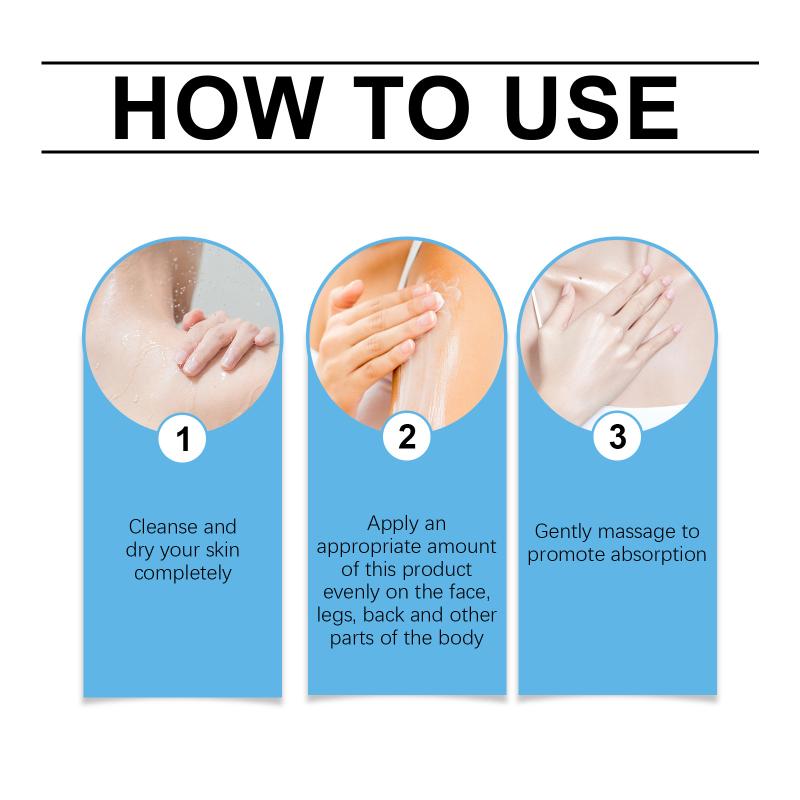 HOW TO USE

1

Cleanse and dry your skin completely

2

Apply an appropriate amount of this product evenly on the face, legs, back and other parts of the body

3

Gently massage to promote absorption